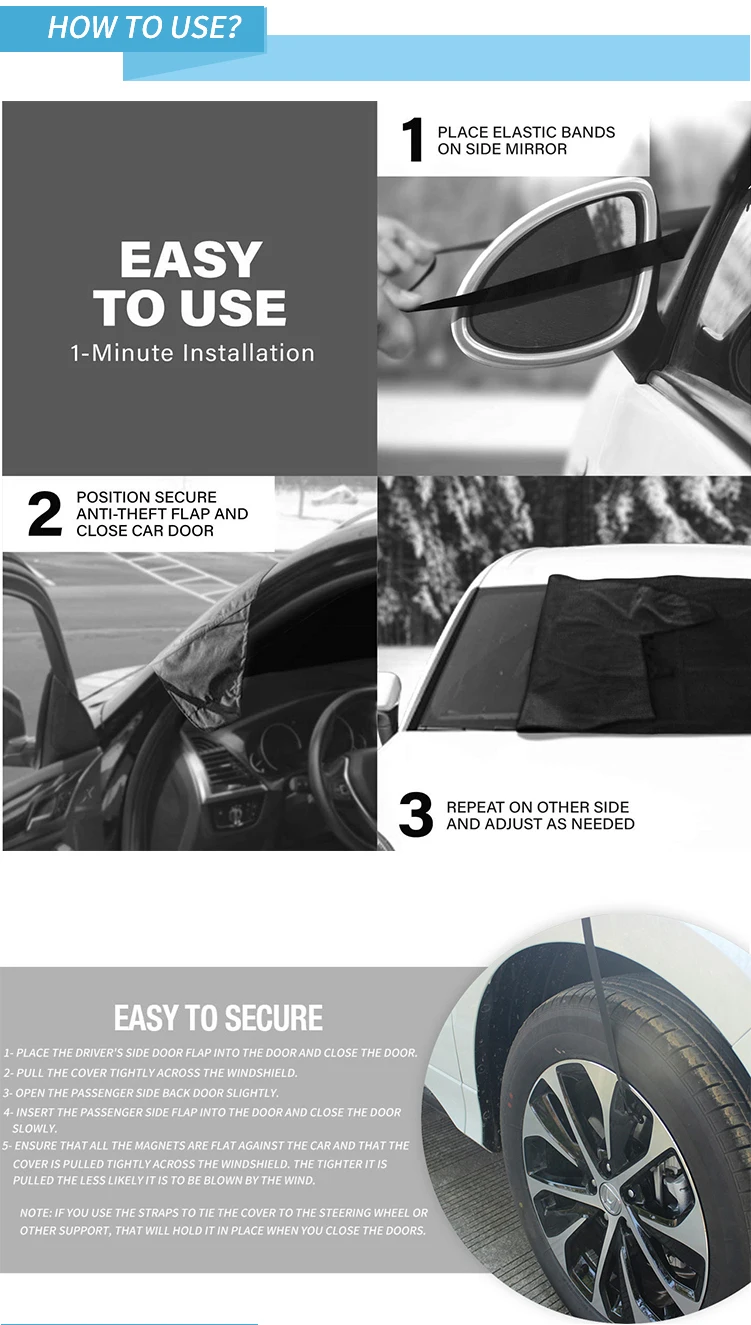 HOW TO USE?

EASY TO USE
1-Minute Installation

1 PLACE ELASTIC BANDS ON SIDE MIRROR

2 POSITION SECURE ANTI-THEFT FLAP AND CLOSE CAR DOOR

3 REPEAT ON OTHER SIDE AND ADJUST AS NEEDED

EASY TO SECURE

1- PLACE THE DRIVER'S SIDE DOOR FLAP INTO THE DOOR AND CLOSE THE DOOR.
2- PULL THE COVER TIGHTLY ACROSS THE WINDSHIELD.
3- OPEN THE PASSENGER SIDE BACK DOOR SLIGHTLY.
4- INSERT THE PASSENGER SIDE FLAP INTO THE DOOR AND CLOSE THE DOOR SLOWLY.
5- ENSURE THAT ALL THE MAGNETS ARE FLAT AGAINST THE CAR AND THAT THE COVER IS PULLED TIGHTLY ACROSS THE WINDSHIELD. THE TIGHTER IT IS PULLED THE LESS LIKELY IT IS TO BE BLOWN BY THE WIND.

NOTE: IF YOU USE THE STRAPS TO TIE THE COVER TO THE STEERING WHEEL OR OTHER SUPPORT, THAT WILL HOLD IT IN PLACE WHEN YOU CLOSE THE DOORS.