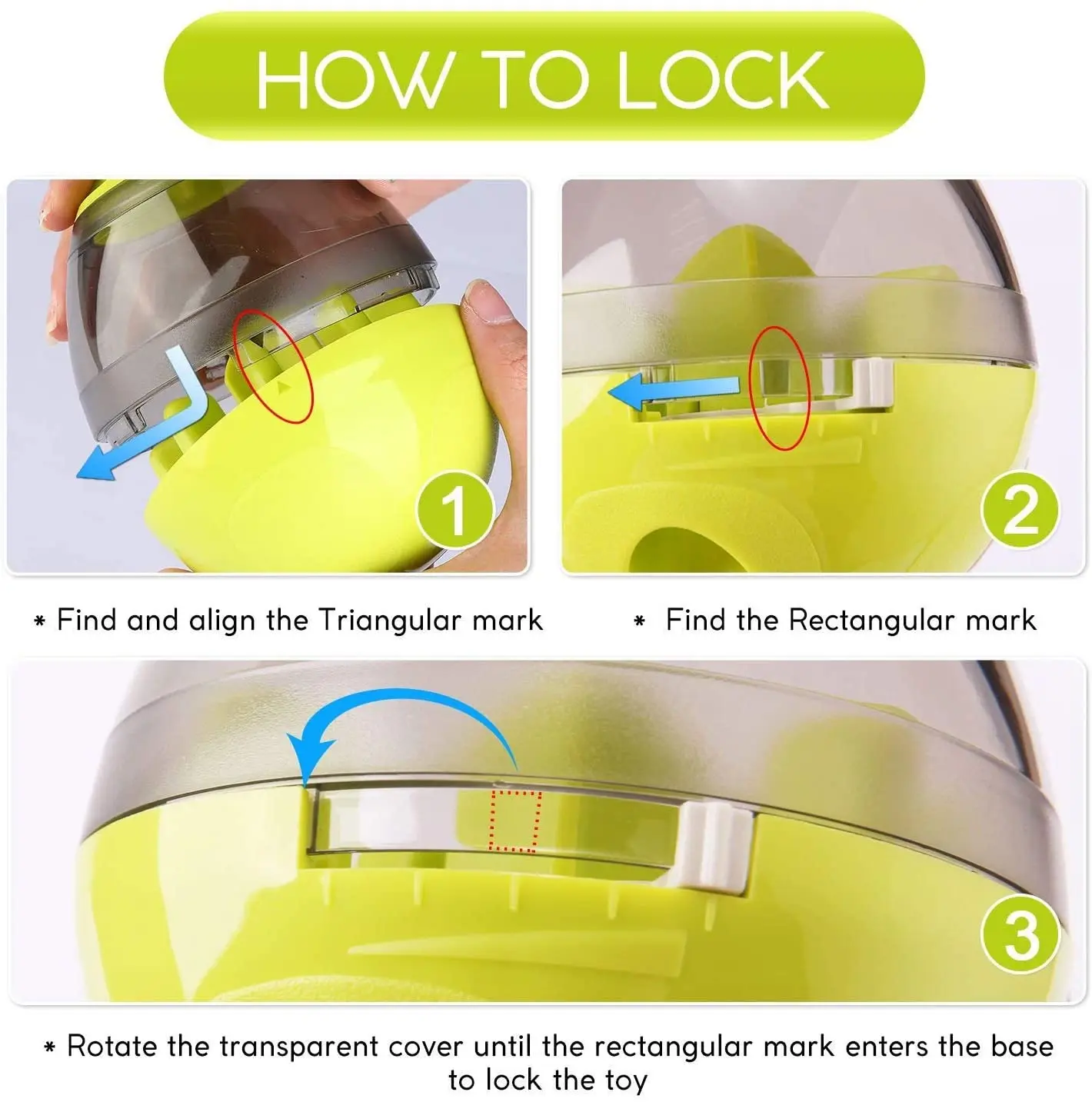 HOW TO LOCK

1

2

* Find and align the Triangular mark

* Find the Rectangular mark

3

* Rotate the transparent cover until the rectangular mark enters the base to lock the toy