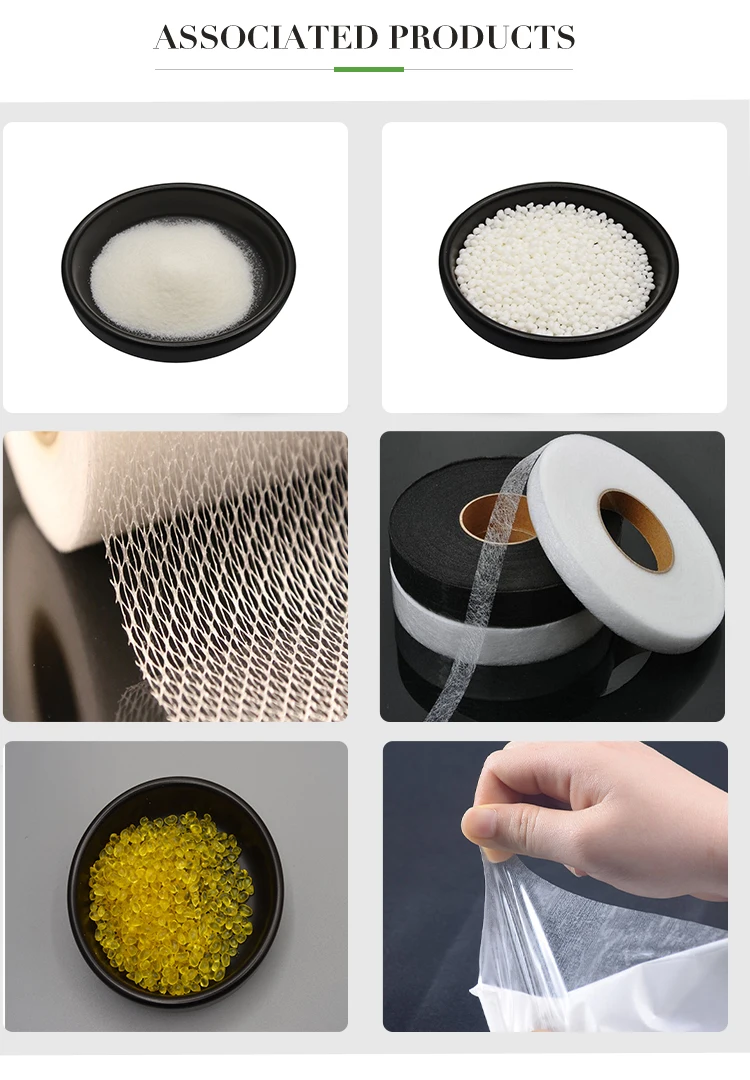 ASSOCIATED PRODUCTS