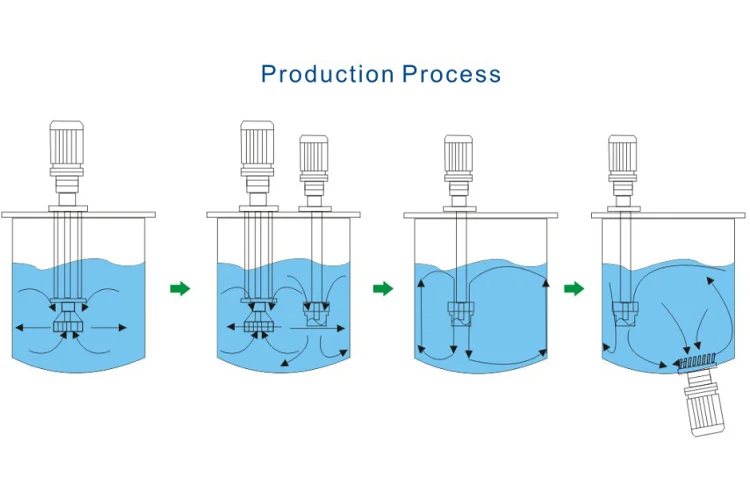 Production Process