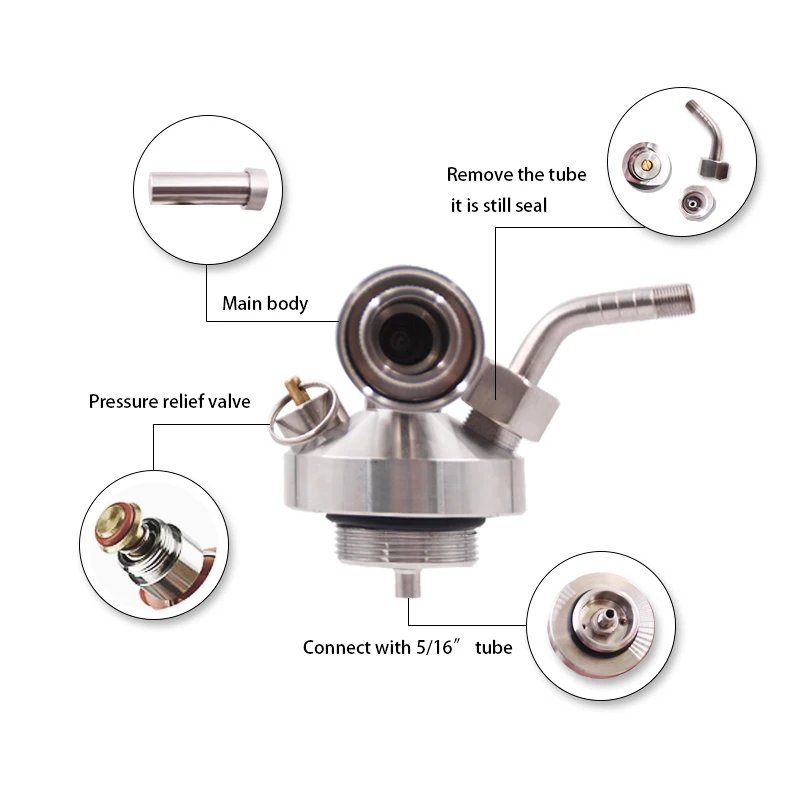 Remove the tube
it is still seal

Main body

Pressure relief valve

Connect with 5/16″ tube