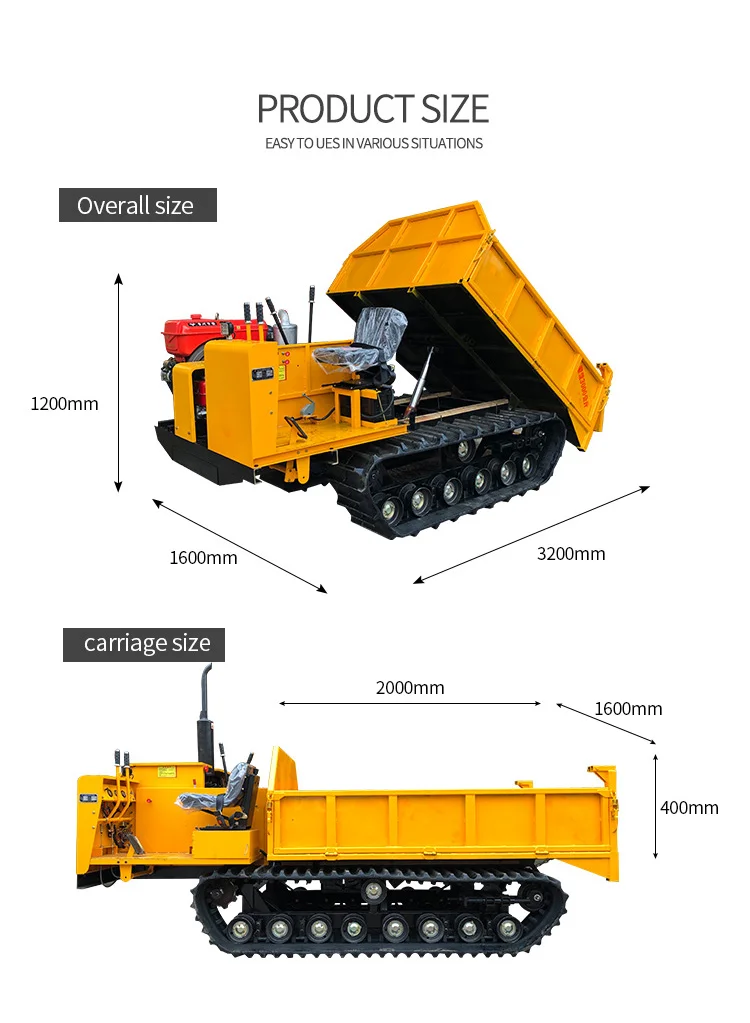 PRODUCT SIZE

EASY TO UES IN VARIOUS SITUATIONS

Overall size

1200mm

1600mm

3200mm

carriage size

2000mm

1600mm

400mm