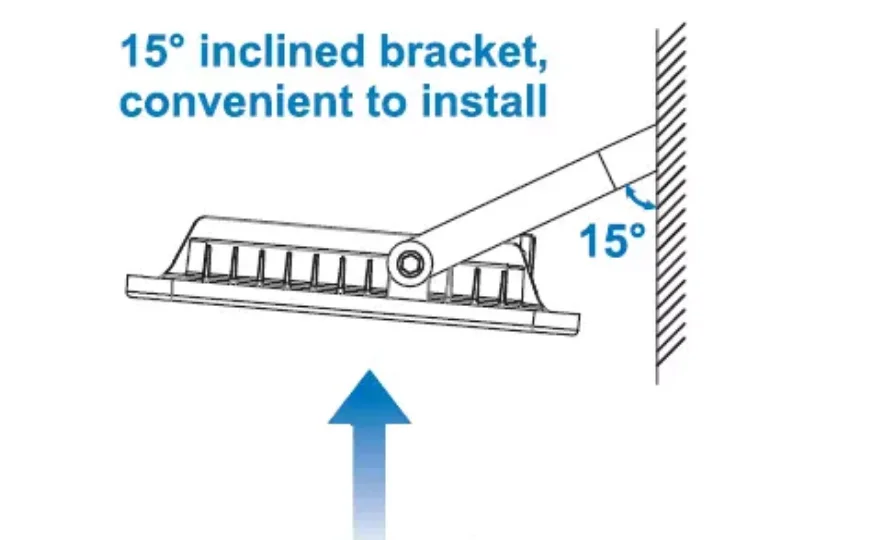 15° inclined bracket, convenient to install

15°