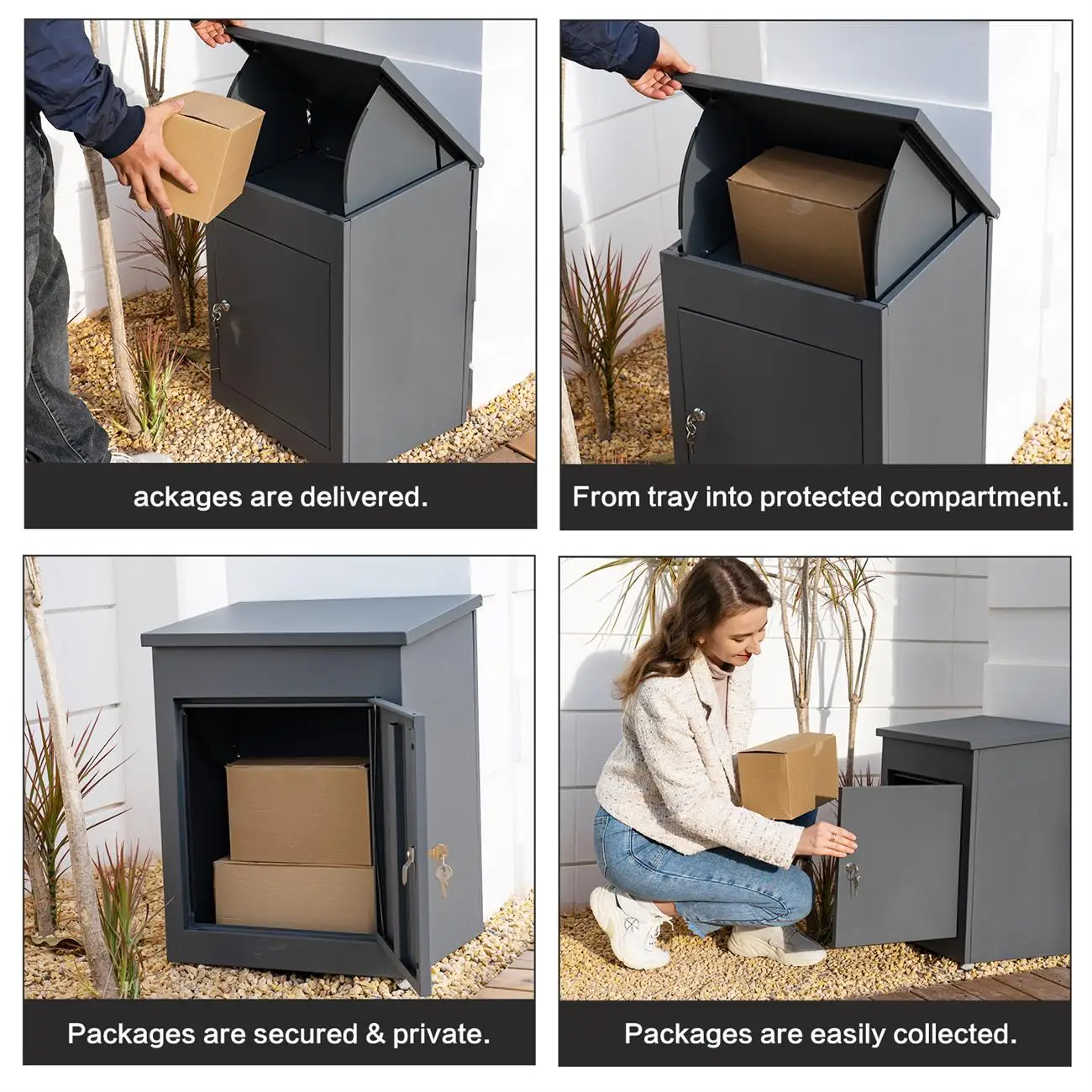 ackages are delivered.

From tray into protected compartment.

Packages are secured & private.

Packages are easily collected.