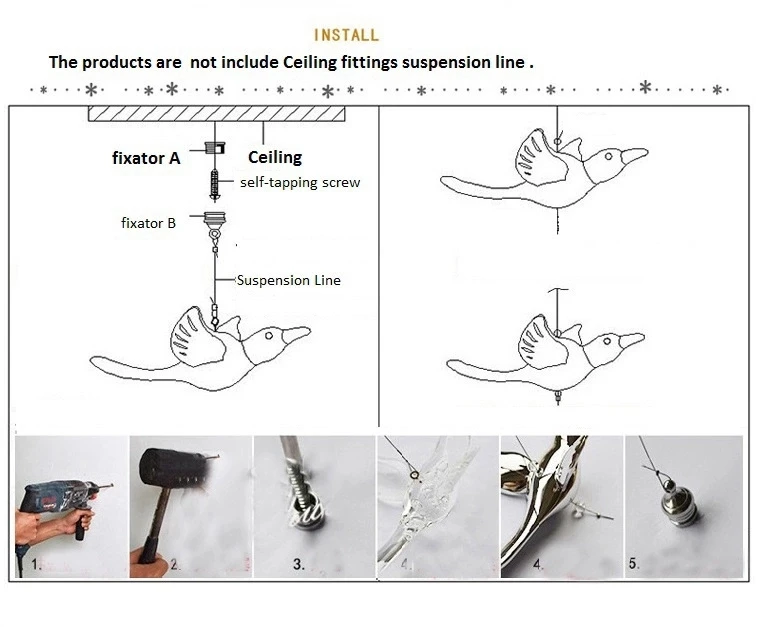 INSTALL

The products are  not include Ceiling fittings suspension line .

fixator A

Ceiling

self-tapping screw

fixator B

Suspension Line

1.

2.

3.

4.

4.

5.