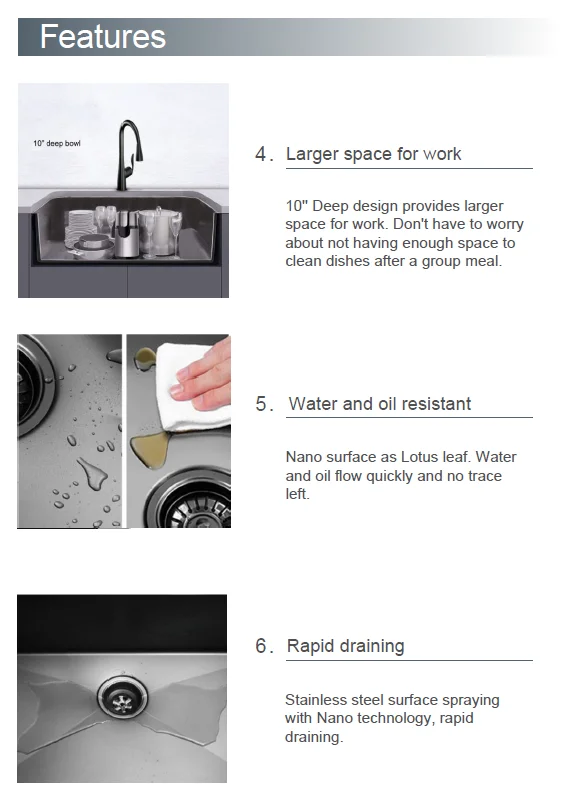 Features

10" deep bowl

4. Larger space for work

10" Deep design provides larger space for work. Don't have to worry about not having enough space to clean dishes after a group meal.

5. Water and oil resistant

Nano surface as Lotus leaf. Water and oil flow quickly and no trace left.

6. Rapid draining

Stainless steel surface spraying with Nano technology, rapid draining.