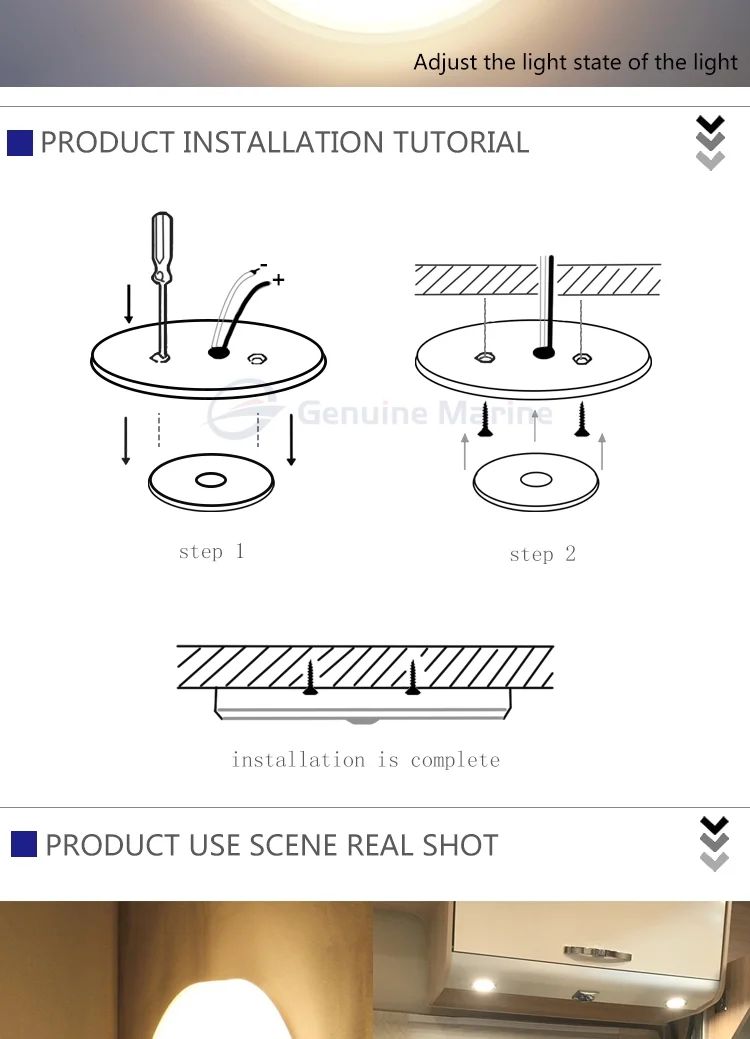 Adjust the light state of the light

PRODUCT INSTALLATION TUTORIAL

-
+

Genuine Marine

step 1

step 2

installation is complete

PRODUCT USE SCENE REAL SHOT