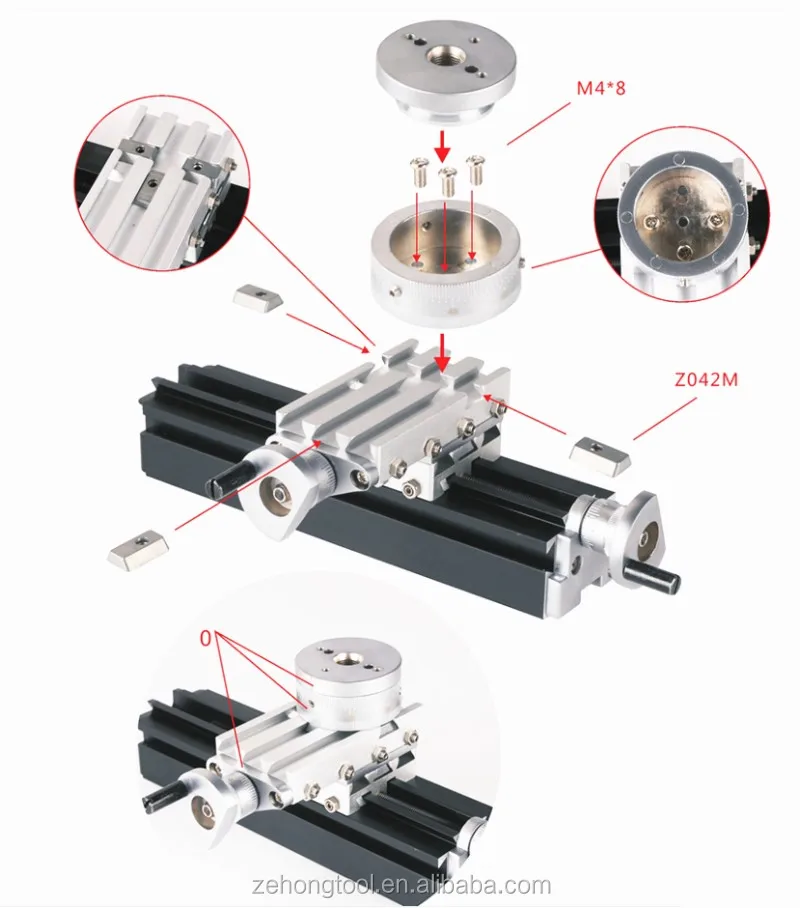 M4*8

Z042M

0

zehongtool.en.alibaba.com