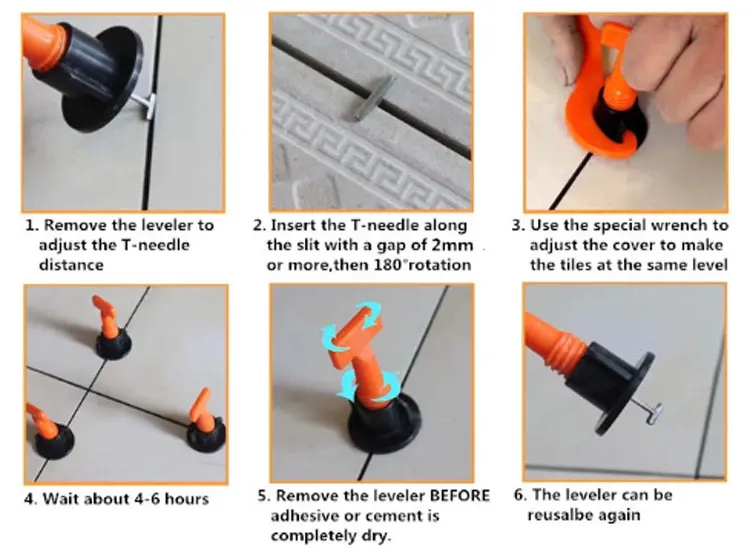 1. Remove the leveler to adjust the T-needle distance

2. Insert the T-needle along the slit with a gap of 2mm or more,then 180°rotation

3. Use the special wrench to adjust the cover to make the tiles at the same level

4. Wait about 4-6 hours

5. Remove the leveler BEFORE adhesive or cement is completely dry.

6. The leveler can be reusalbe again