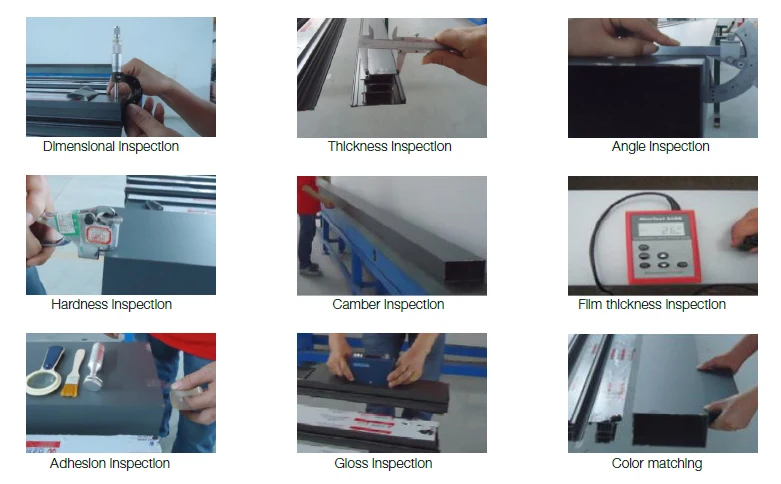 Dimensional Inspection

Thickness Inspection

Angle Inspection

Hardness Inspection

Camber Inspection

Film thickness Inspection

Adhesion Inspection

Gloss Inspection

Color matching