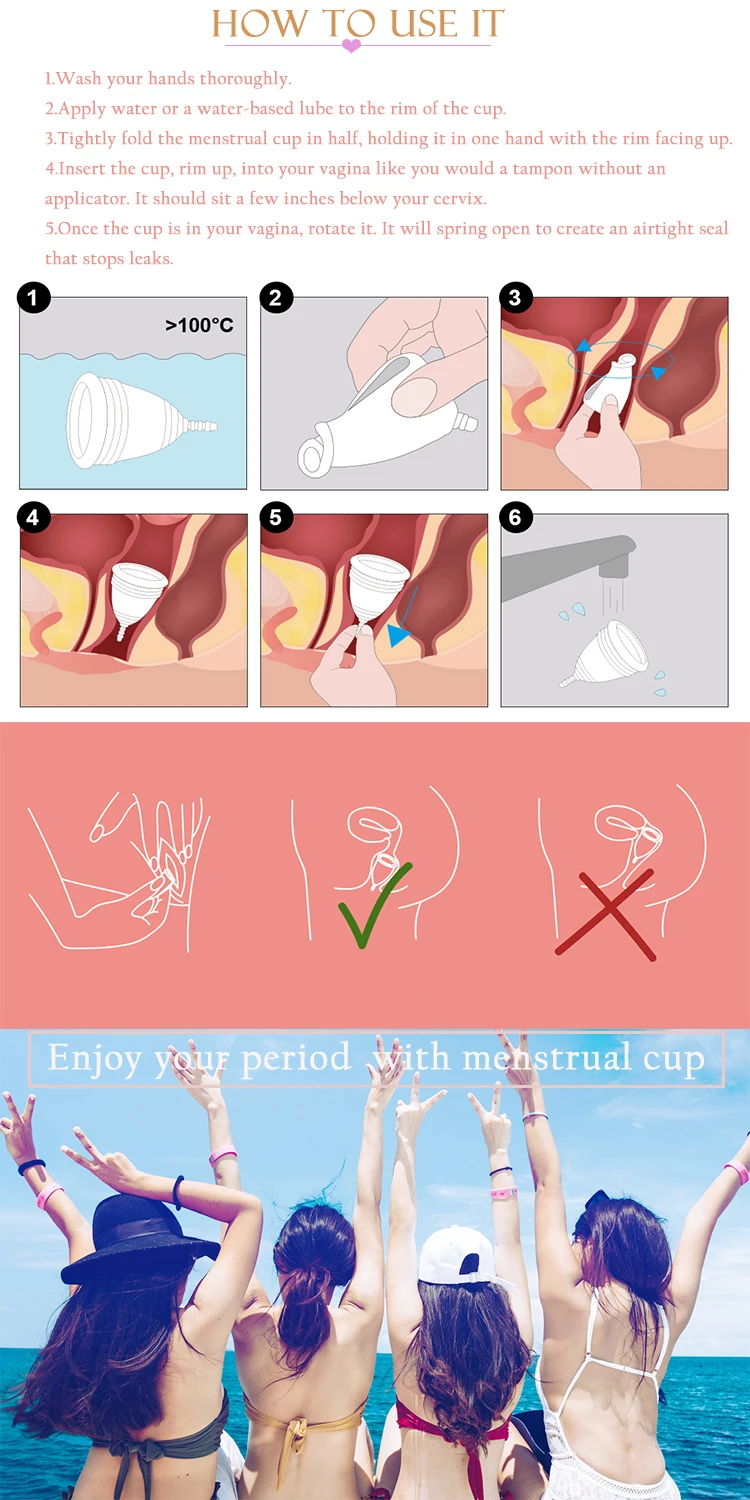 HOW TO USE IT

1.Wash your hands thoroughly.
2.Apply water or a water-based lube to the rim of the cup.
3.Tightly fold the menstrual cup in half, holding it in one hand with the rim facing up.
4.Insert the cup, rim up, into your vagina like you would a tampon without an applicator. It should sit a few inches below your cervix.
5.Once the cup is in your vagina, rotate it. It will spring open to create an airtight seal that stops leaks.

1
>100°C

2

3

4

5

6

Enjoy your period with menstrual cup