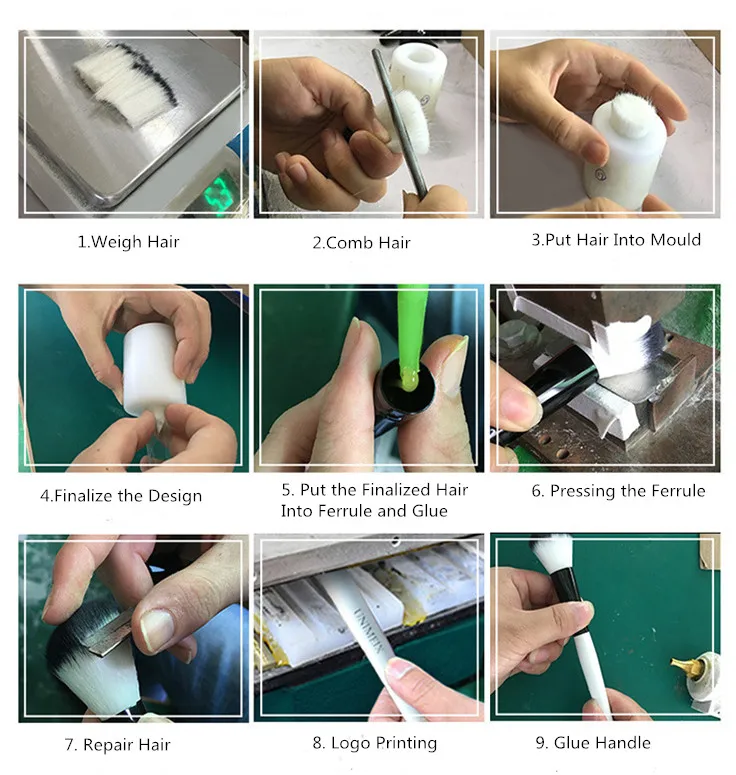 1.Weigh Hair

2.Comb Hair

3.Put Hair Into Mould

4.Finalize the Design

5. Put the Finalized Hair Into Ferrule and Glue

6. Pressing the Ferrule

7. Repair Hair

UNIMEIX

8. Logo Printing

9. Glue Handle