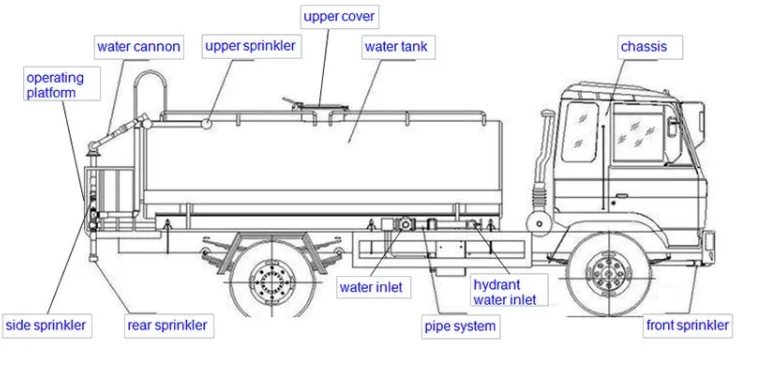 upper cover
water cannon
upper sprinkler
water tank
chassis
operating platform
water inlet
hydrant water inlet
side sprinkler
rear sprinkler
pipe system
front sprinkler