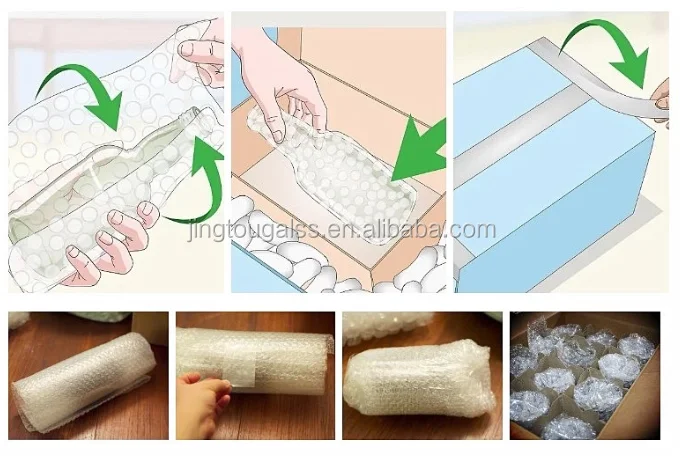 jingtougalss.en.alibaba.com