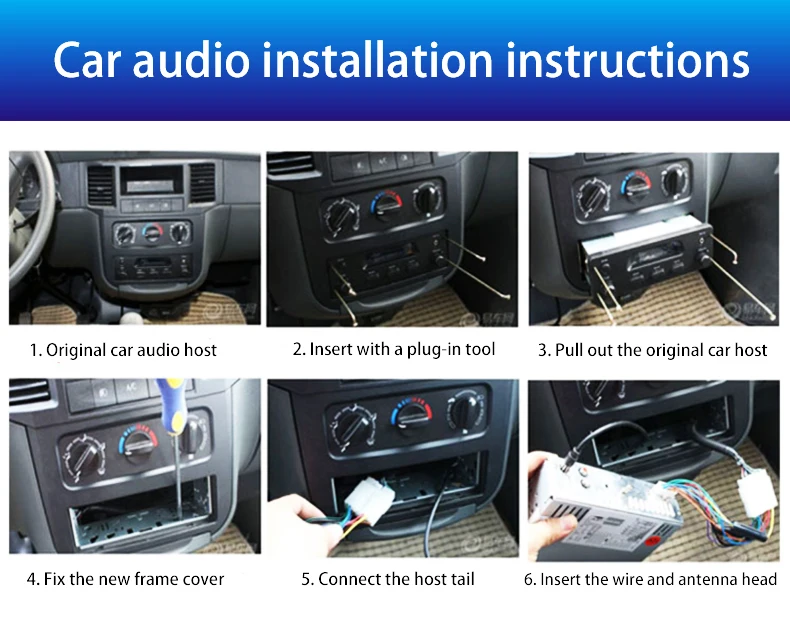 Car audio installation instructions

1. Original car audio host

2. Insert with a plug-in tool

3. Pull out the original car host

4. Fix the new frame cover

5. Connect the host tail

6. Insert the wire and antenna head