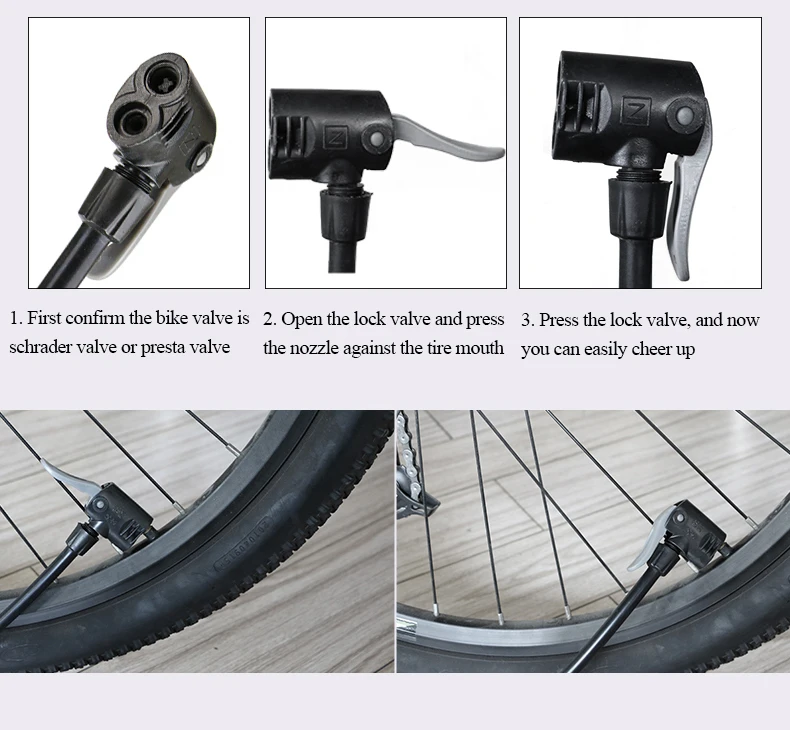 1. First confirm the bike valve is schrader valve or presta valve

2. Open the lock valve and press the nozzle against the tire mouth

3. Press the lock valve, and now you can easily cheer up