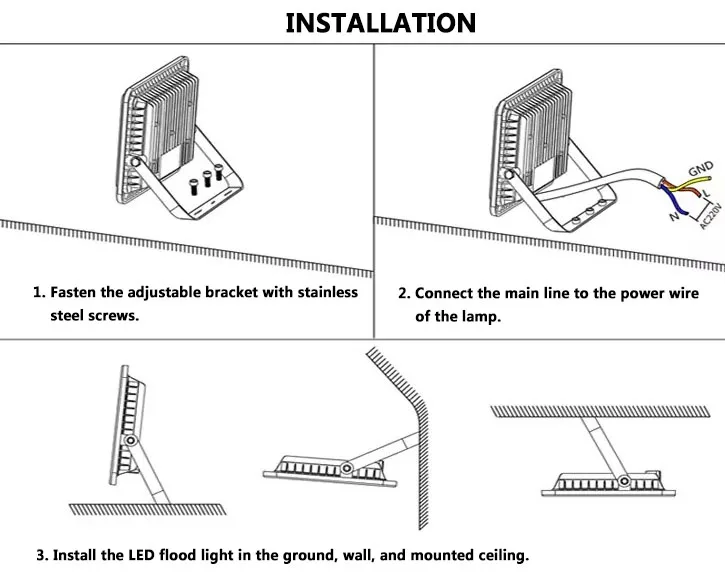 INSTALLATION

GND

L

N

AC220V

1. Fasten the adjustable bracket with stainless steel screws.

2. Connect the main line to the power wire of the lamp.

3. Install the LED flood light in the ground, wall, and mounted ceiling.