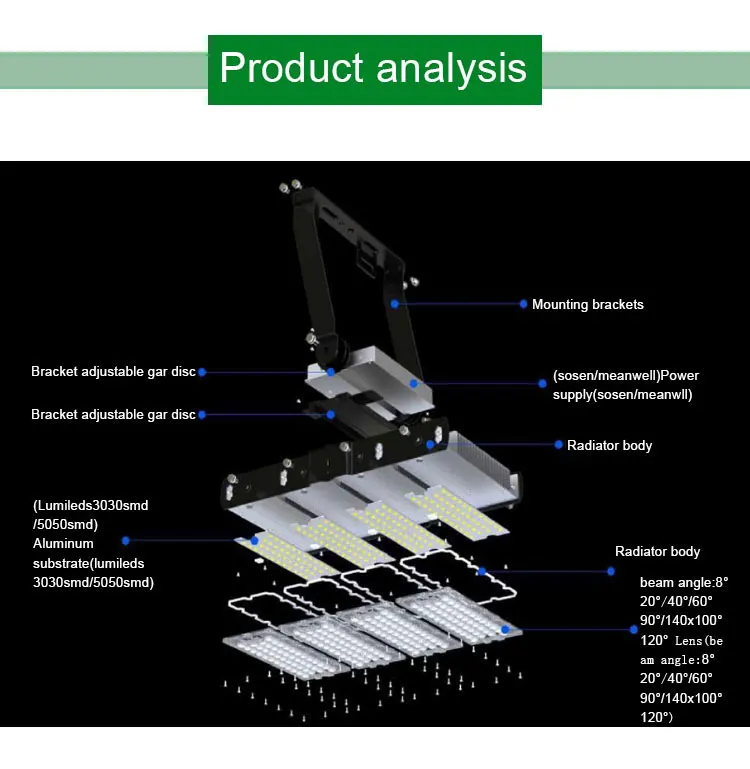 Product analysis

Mounting brackets

Bracket adjustable gar disc

(sosen/meanwell)Power supply(sosen/meanwll)

Bracket adjustable gar disc

Radiator body

(Lumileds3030smd /5050smd) Aluminum substrate(lumileds 3030smd/5050smd)

Radiator body

beam angle:8° 20°/40°/60° 90°/140x100° 120° Lens(beam angle:8° 20°/40°/60° 90°/140x100° 120°)