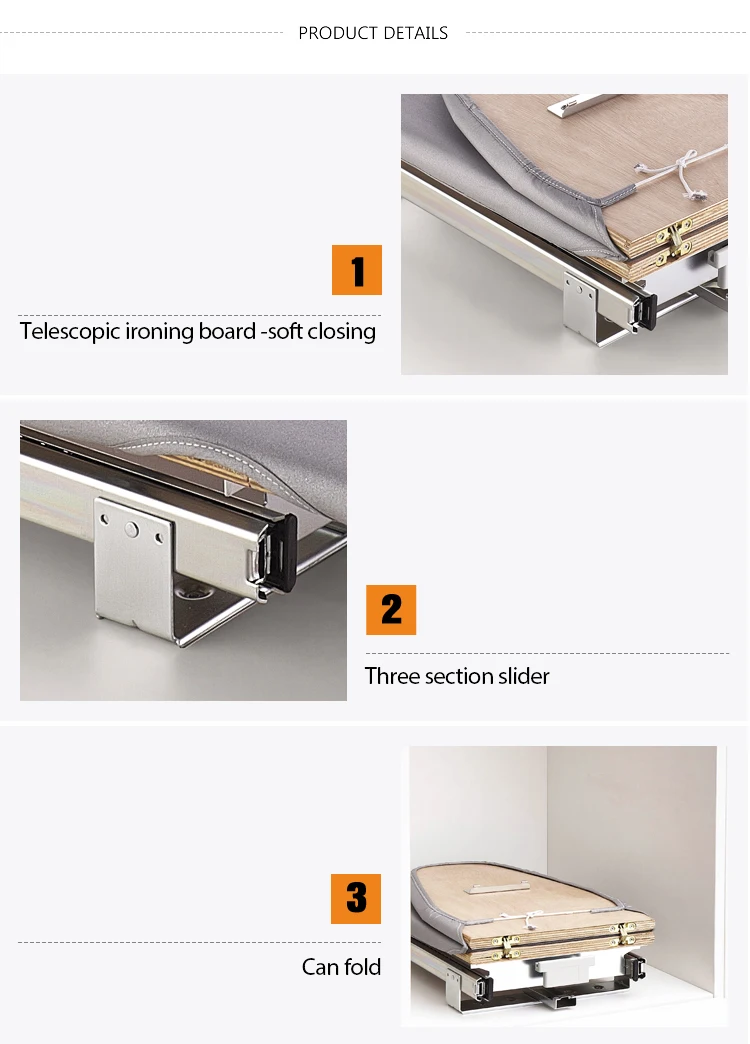 PRODUCT DETAILS

1

Telescopic ironing board -soft closing

2

Three section slider

3

Can fold