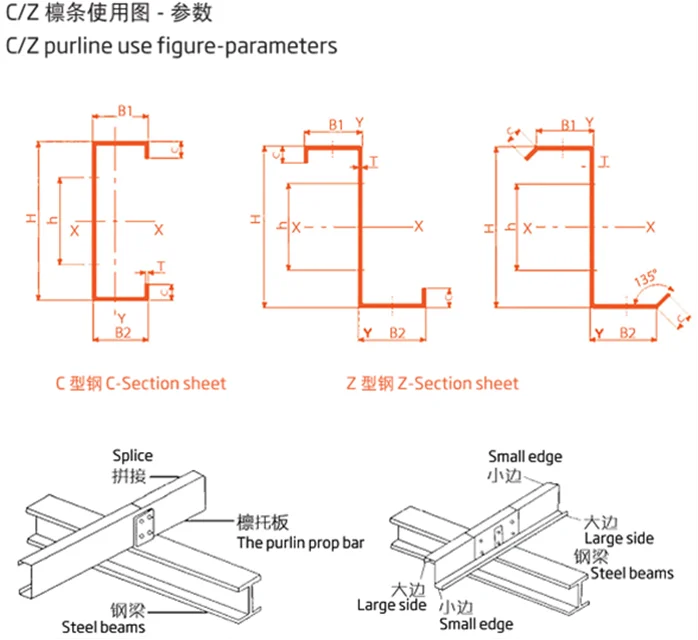 C/Z 檩条使用图 - 参数
C/Z purline use figure-parameters

B1
C
H
h
X
X
T
C
Y
B2

B1 Y
C
T
H
h
X
X
C
Y B2

C B1 Y
T
H
h
X
X
135°
C
Y B2

C 型钢 C-Section sheet

Z 型钢 Z-Section sheet

Splice
拼接
檩托板
The purlin prop bar
钢梁
Steel beams

Small edge
小边
大边
Large side
钢梁
Steel beams
大边
Large side
小边
Small edge