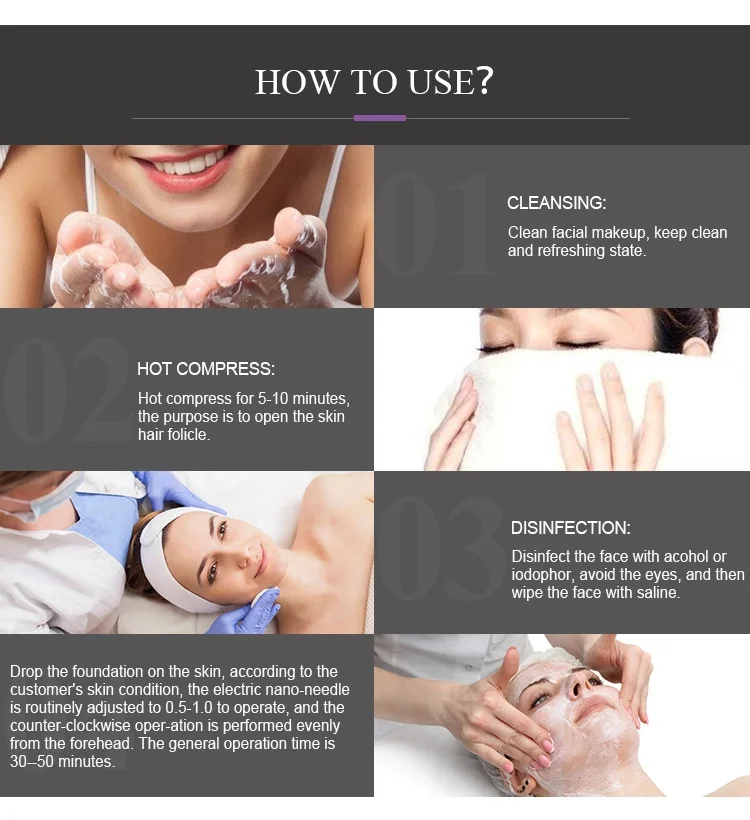 HOW TO USE?

01

CLEANSING:

Clean facial makeup, keep clean and refreshing state.

02

HOT COMPRESS:

Hot compress for 5-10 minutes, the purpose is to open the skin hair folicle.

03

DISINFECTION:

Disinfect the face with acohol or iodophor, avoid the eyes, and then wipe the face with saline.

Drop the foundation on the skin, according to the customer's skin condition, the electric nano-needle is routinely adjusted to 0.5-1.0 to operate, and the counter-clockwise oper-ation is performed evenly from the forehead. The general operation time is 30--50 minutes.