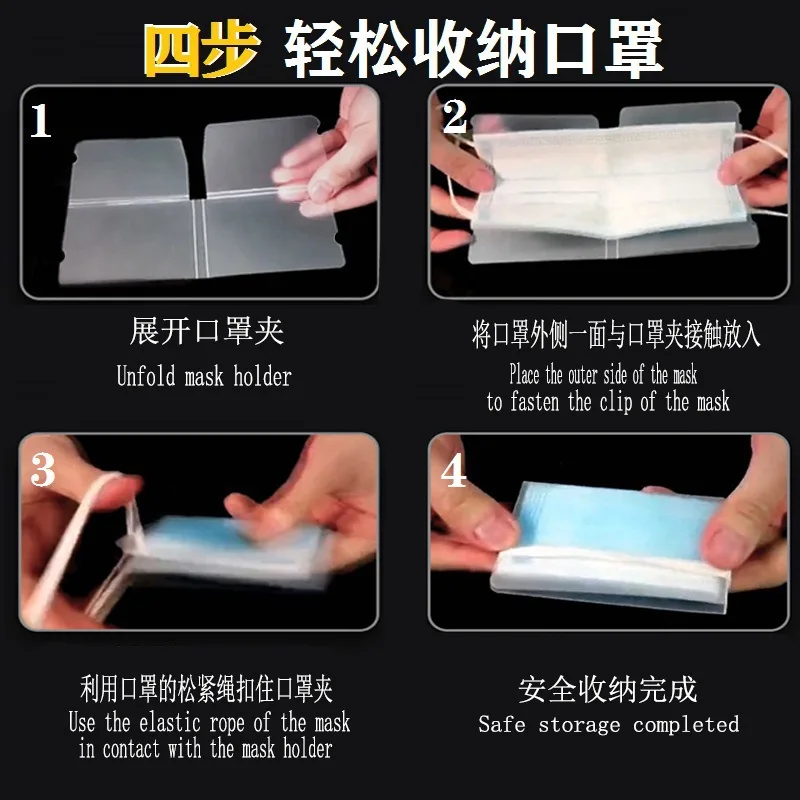 四步 轻松收纳口罩

1

展开口罩夹
Unfold mask holder

2

将口罩外侧一面与口罩夹接触放入
Place the outer side of the mask to fasten the clip of the mask

3

利用口罩的松紧绳扣住口罩夹
Use the elastic rope of the mask in contact with the mask holder

4

安全收纳完成
Safe storage completed