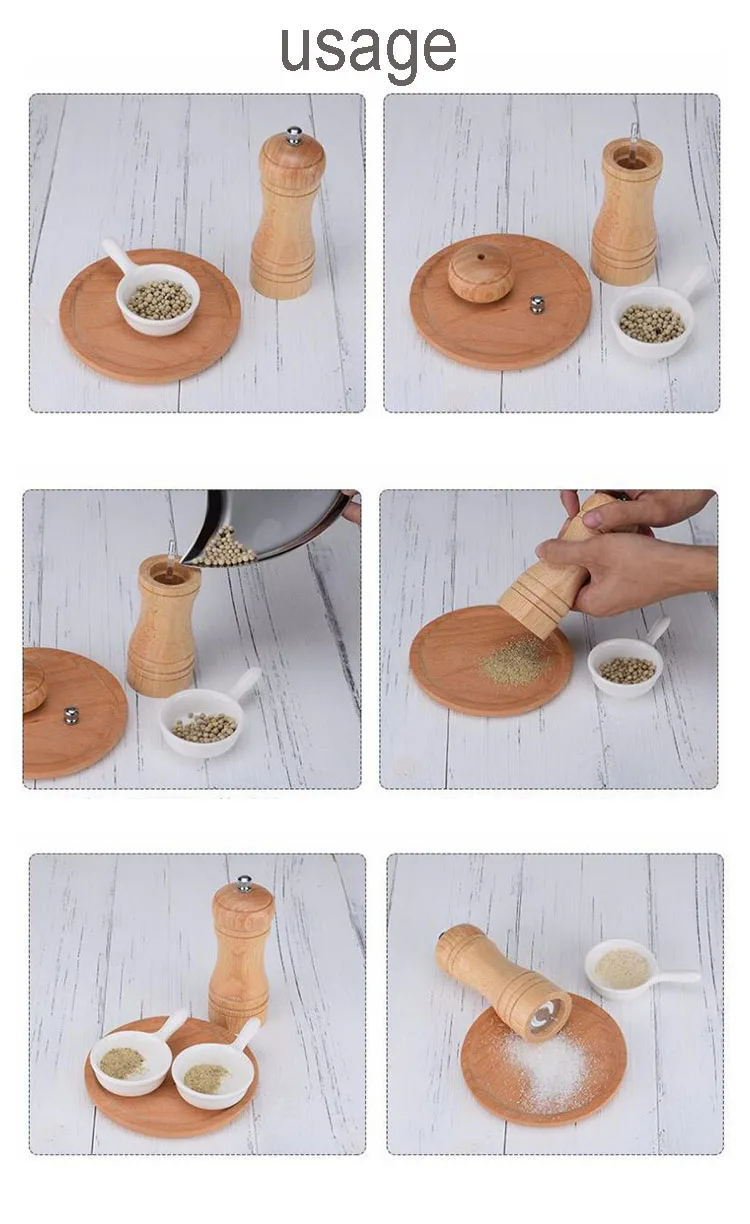 usage