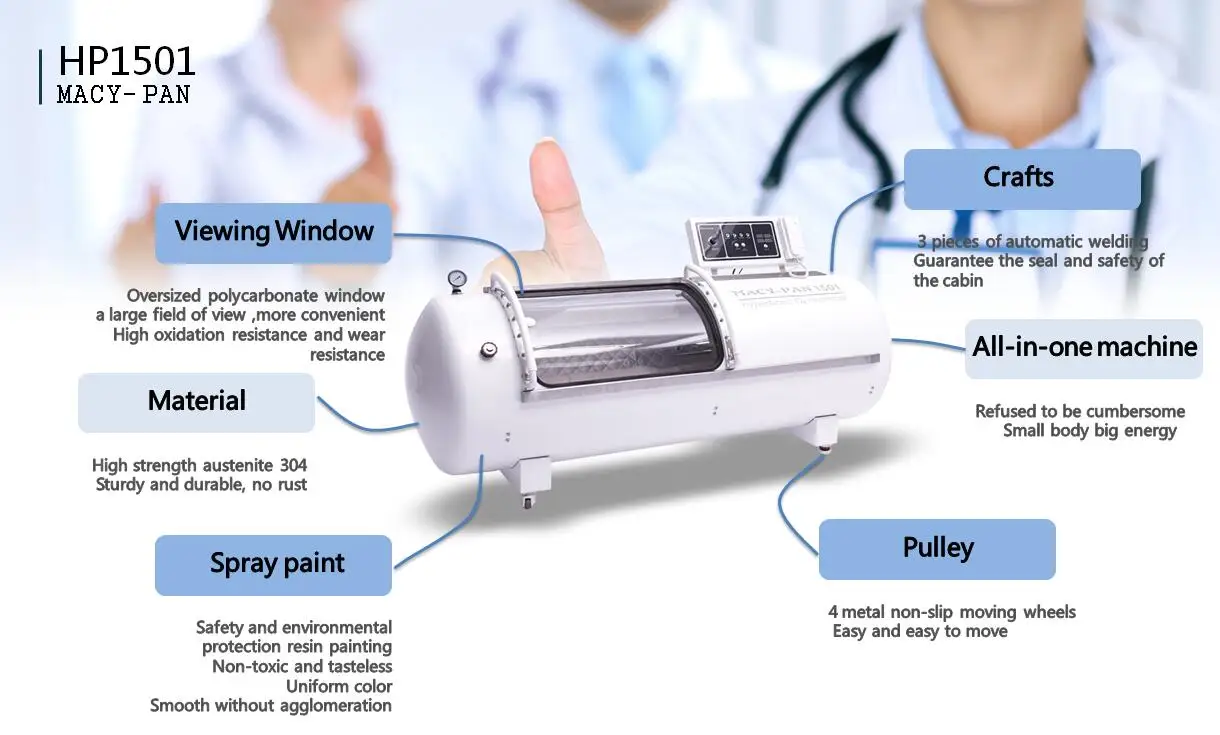 HP1501
MACY-PAN

Viewing Window

Oversized polycarbonate window
a large field of view ,more convenient
High oxidation resistance and wear resistance

Material

High strength austenite 304
Sturdy and durable, no rust

Spray paint

Safety and environmental protection resin painting
Non-toxic and tasteless
Uniform color
Smooth without agglomeration

MACY-PAN 1501

Crafts

3 pieces of automatic welding
Guarantee the seal and safety of the cabin

All-in-one machine

Refused to be cumbersome
Small body big energy

Pulley

4 metal non-slip moving wheels
Easy and easy to move