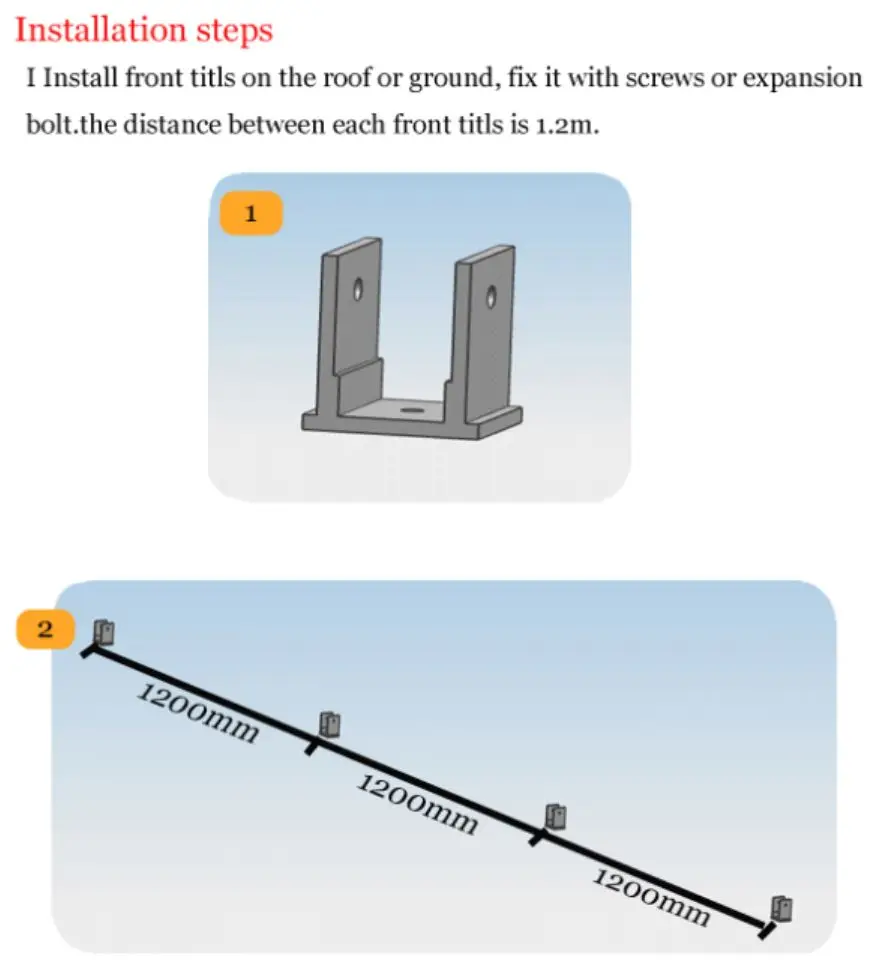 Installation steps

I Install front titls on the roof or ground, fix it with screws or expansion bolt.the distance between each front titls is 1.2m.

1

2

1200mm

1200mm

1200mm