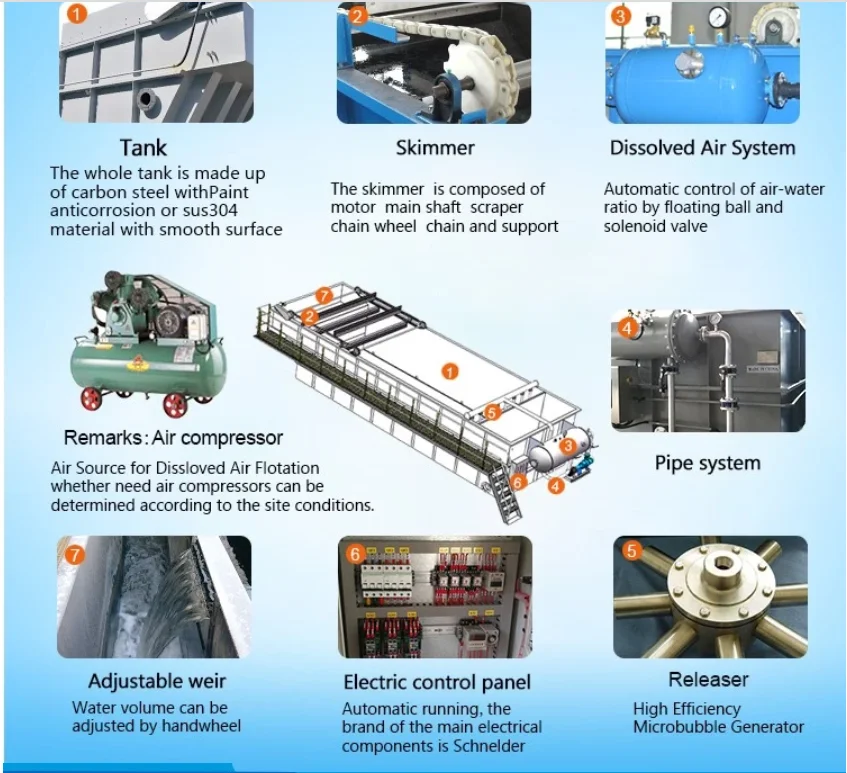 1

Tank

The whole tank is made up of carbon steel withPaint anticorrosion or sus304 material with smooth surface

2

Skimmer

The skimmer is composed of motor main shaft scraper chain wheel chain and support

3

Dissolved Air System

Automatic control of air-water ratio by floating ball and solenoid valve

Remarks: Air compressor

Air Source for Dissloved Air Flotation whether need air compressors can be determined according to the site conditions.

7
2
1
5
3
6
4

4

Pipe system

7

Adjustable weir

Water volume can be adjusted by handwheel

6

Electric control panel

Automatic running, the brand of the main electrical components is Schnelder

5

Releaser

High Efficiency Microbubble Generator