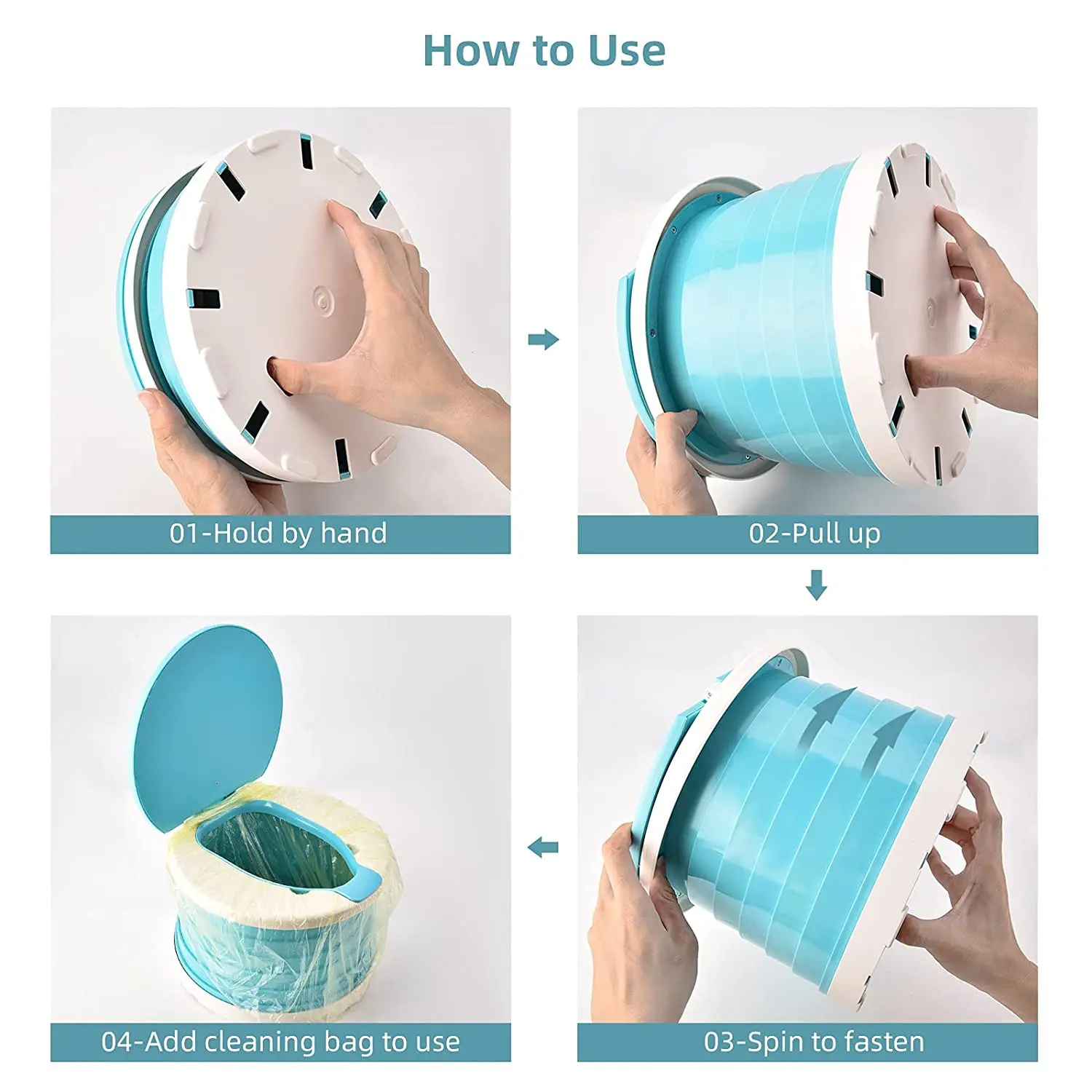 How to Use

01-Hold by hand

02-Pull up

03-Spin to fasten

04-Add cleaning bag to use