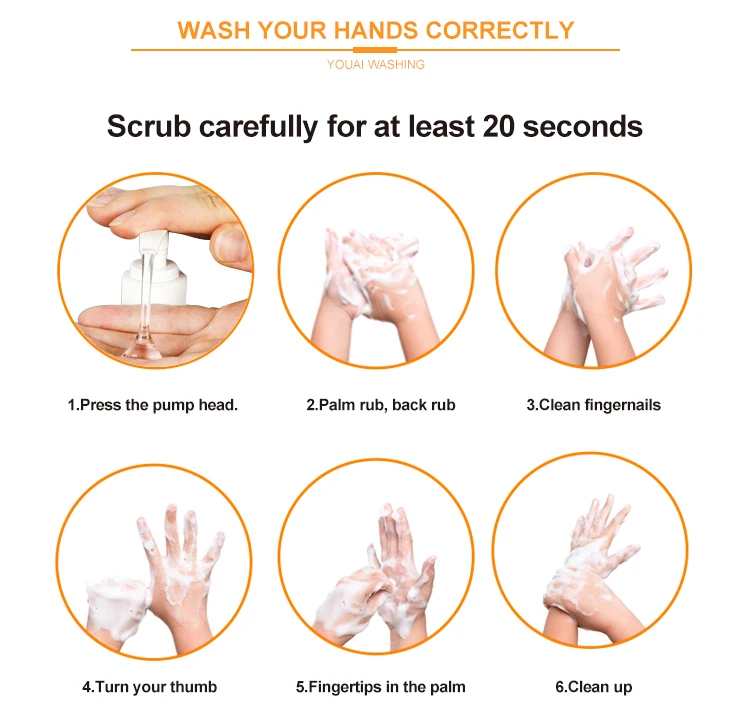 WASH YOUR HANDS CORRECTLY

YOUAI WASHING

Scrub carefully for at least 20 seconds

1.Press the pump head.

2.Palm rub, back rub

3.Clean fingernails

4.Turn your thumb

5.Fingertips in the palm

6.Clean up