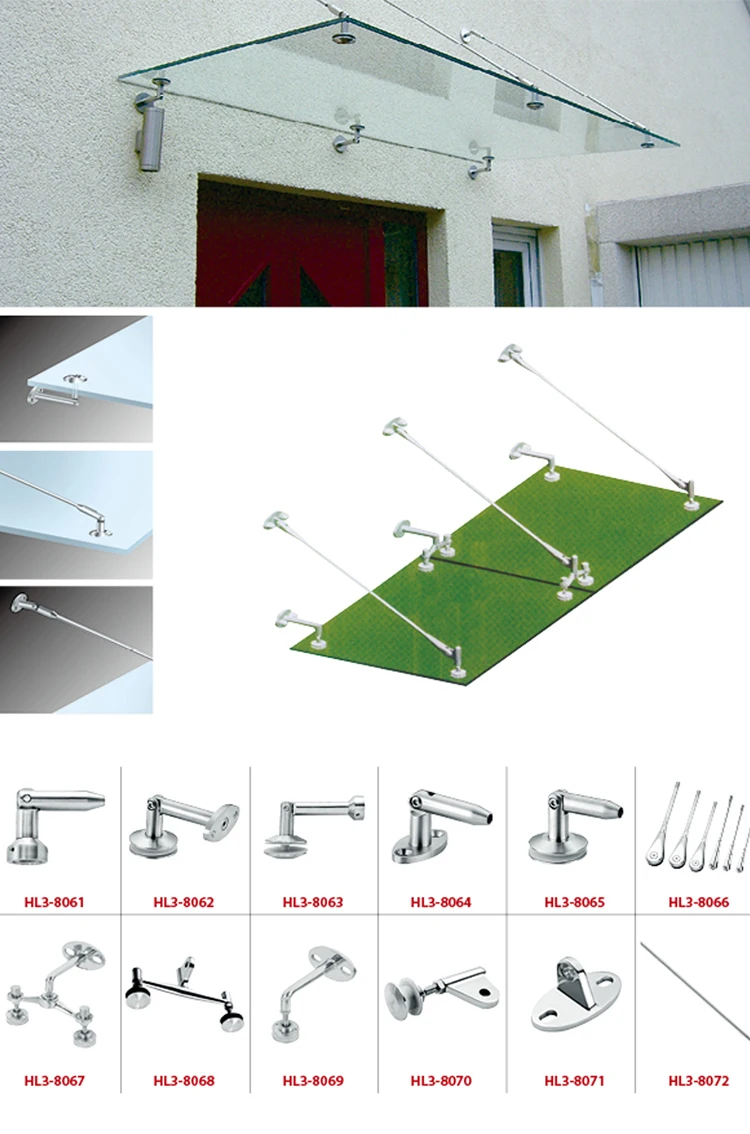 HL3-8061
HL3-8062
HL3-8063
HL3-8064
HL3-8065
HL3-8066
HL3-8067
HL3-8068
HL3-8069
HL3-8070
HL3-8071
HL3-8072