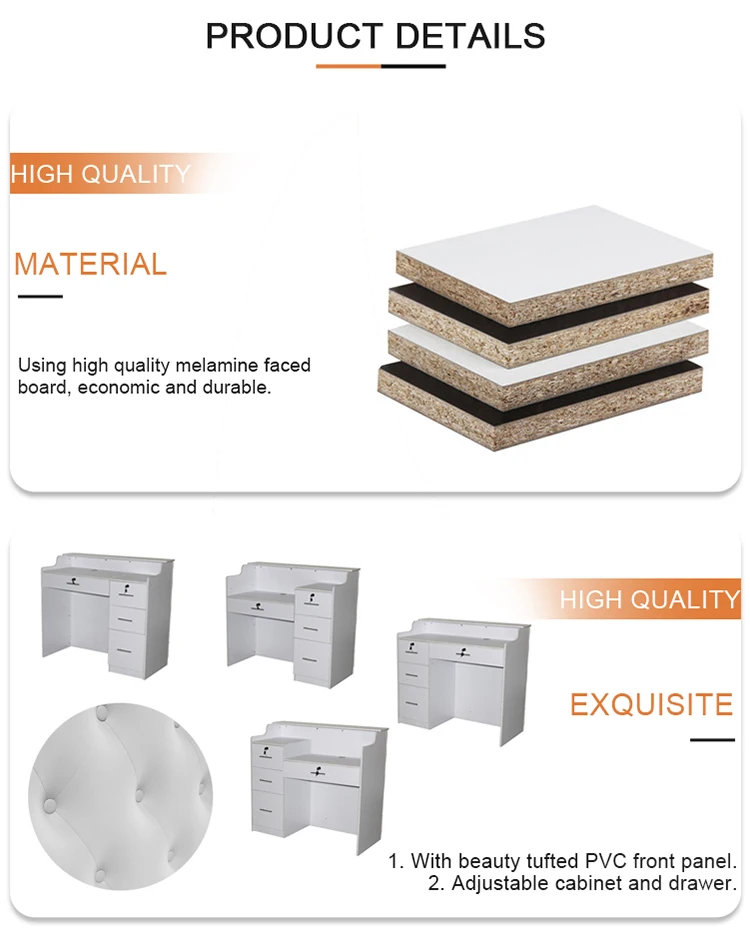 PRODUCT DETAILS

HIGH QUALITY

MATERIAL

Using high quality melamine faced board, economic and durable.

HIGH QUALITY

EXQUISITE

1. With beauty tufted PVC front panel.
2. Adjustable cabinet and drawer.