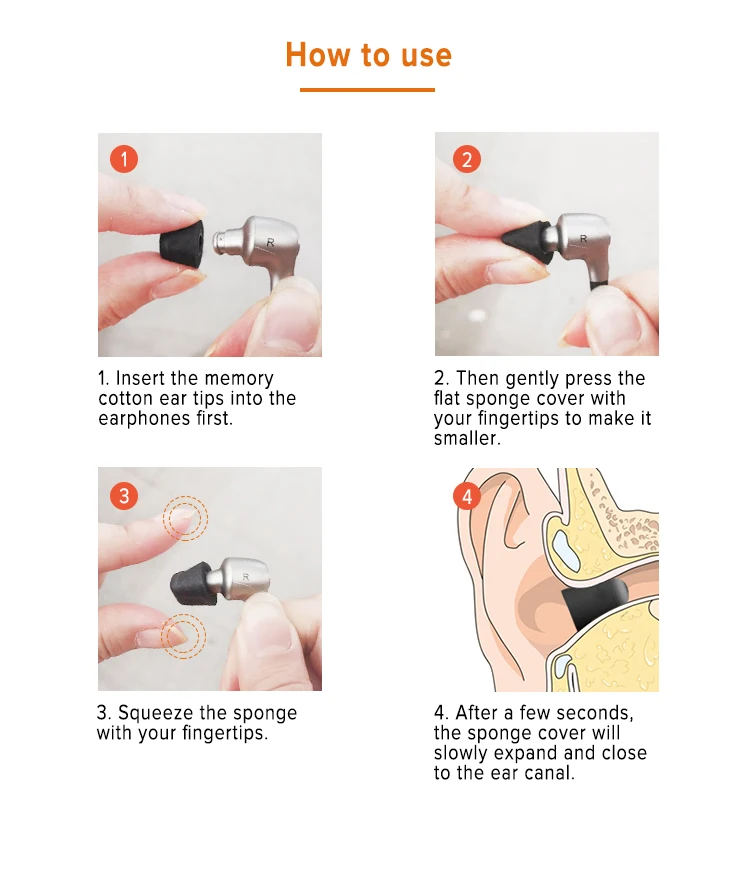 How to use

1

R

1. Insert the memory cotton ear tips into the earphones first.

2

R

2. Then gently press the flat sponge cover with your fingertips to make it smaller.

3

R

3. Squeeze the sponge with your fingertips.

4

4. After a few seconds, the sponge cover will slowly expand and close to the ear canal.