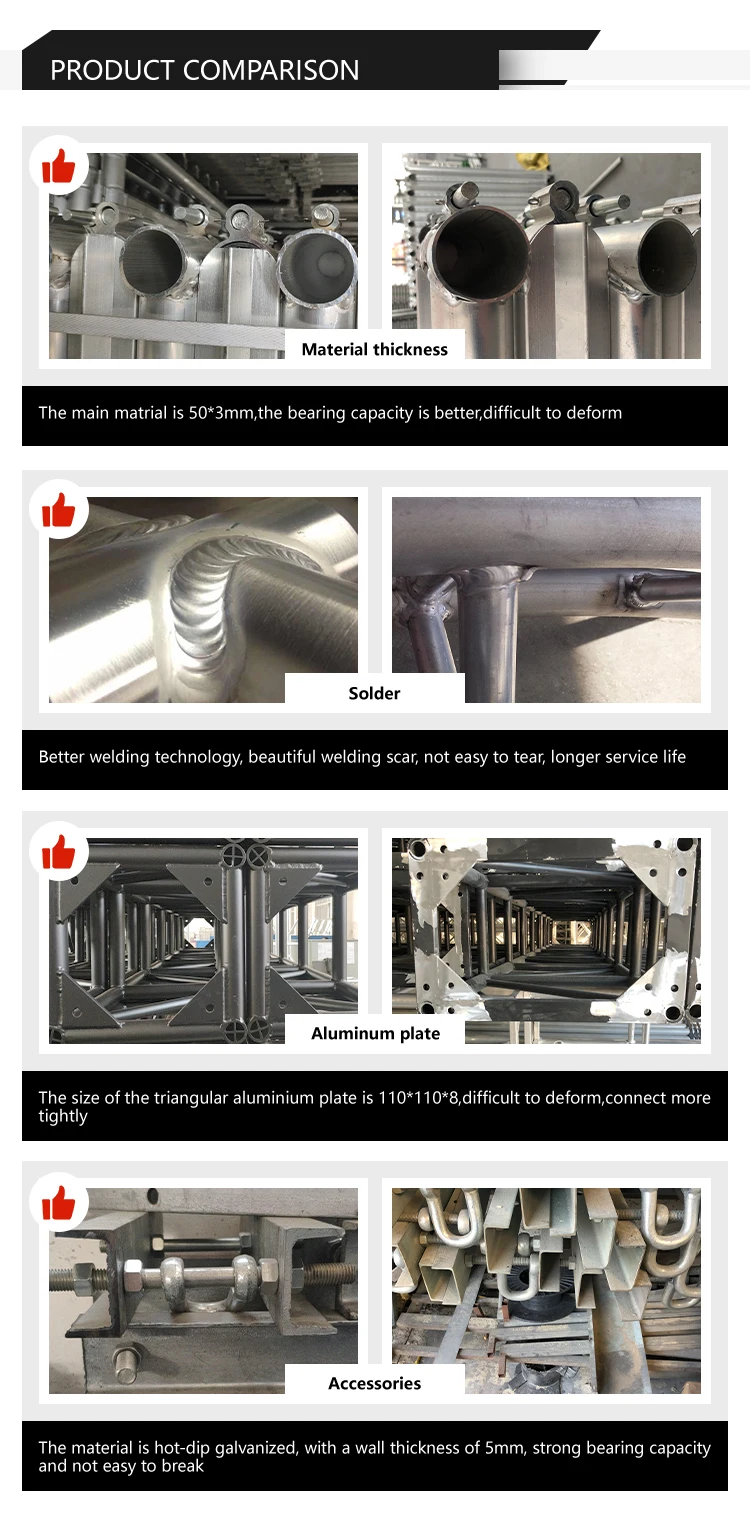 PRODUCT COMPARISON

Material thickness

The main matrial is 50*3mm,the bearing capacity is better,difficult to deform

Solder

Better welding technology, beautiful welding scar, not easy to tear, longer service life

Aluminum plate

The size of the triangular aluminium plate is 110*110*8,difficult to deform,connect more tightly

Accessories

The material is hot-dip galvanized, with a wall thickness of 5mm, strong bearing capacity and not easy to break