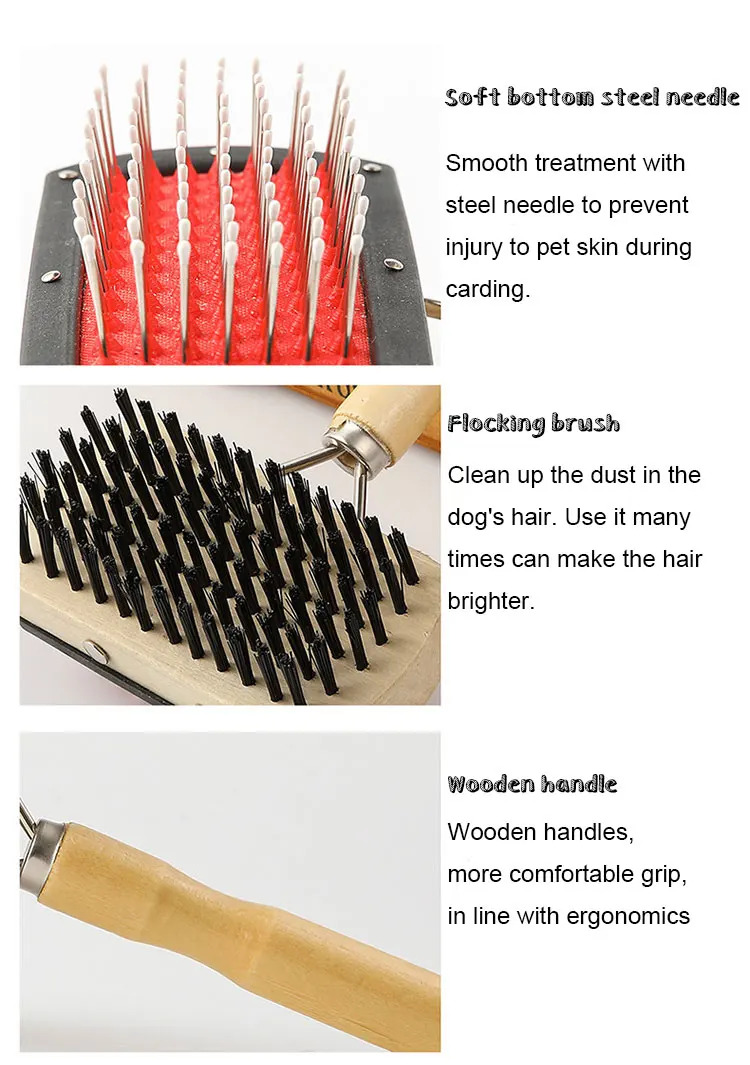 Soft bottom steel needle

Smooth treatment with steel needle to prevent injury to pet skin during carding.

Flocking brush

Clean up the dust in the dog's hair. Use it many times can make the hair brighter.

Wooden handle

Wooden handles, more comfortable grip, in line with ergonomics