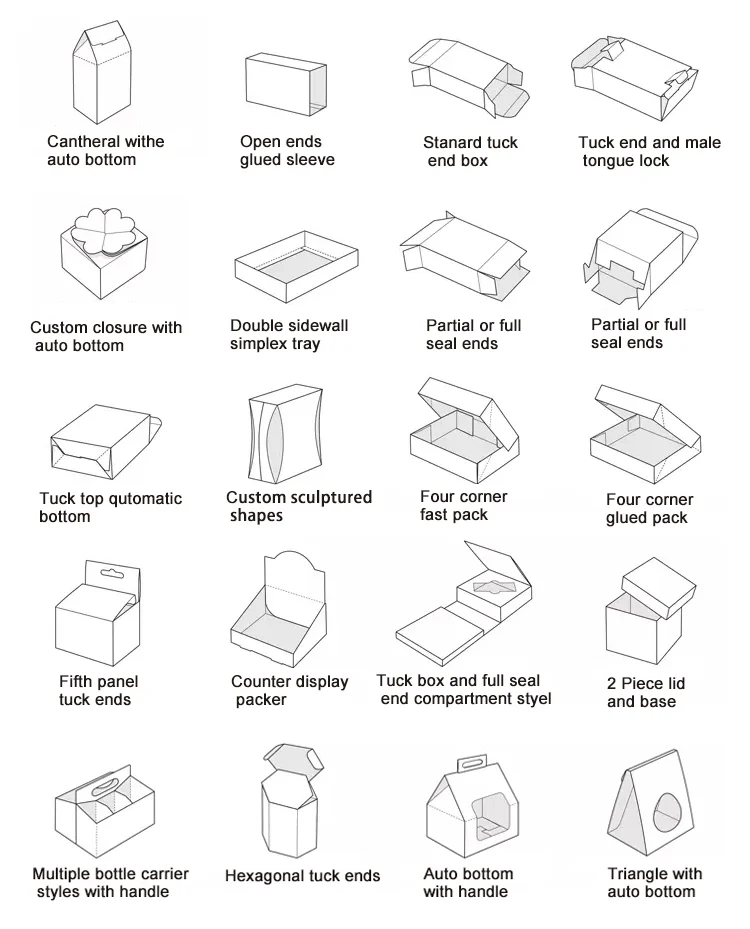 Cantheral withe auto bottom

Open ends glued sleeve

Stanard tuck end box

Tuck end and male tongue lock

Custom closure with auto bottom

Double sidewall simplex tray

Partial or full seal ends

Partial or full seal ends

Tuck top qutomatic bottom

Custom sculptured shapes

Four corner fast pack

Four corner glued pack

Fifth panel tuck ends

Counter display packer

Tuck box and full seal end compartment styel

2 Piece lid and base

Multiple bottle carrier styles with handle

Hexagonal tuck ends

Auto bottom with handle

Triangle with auto bottom