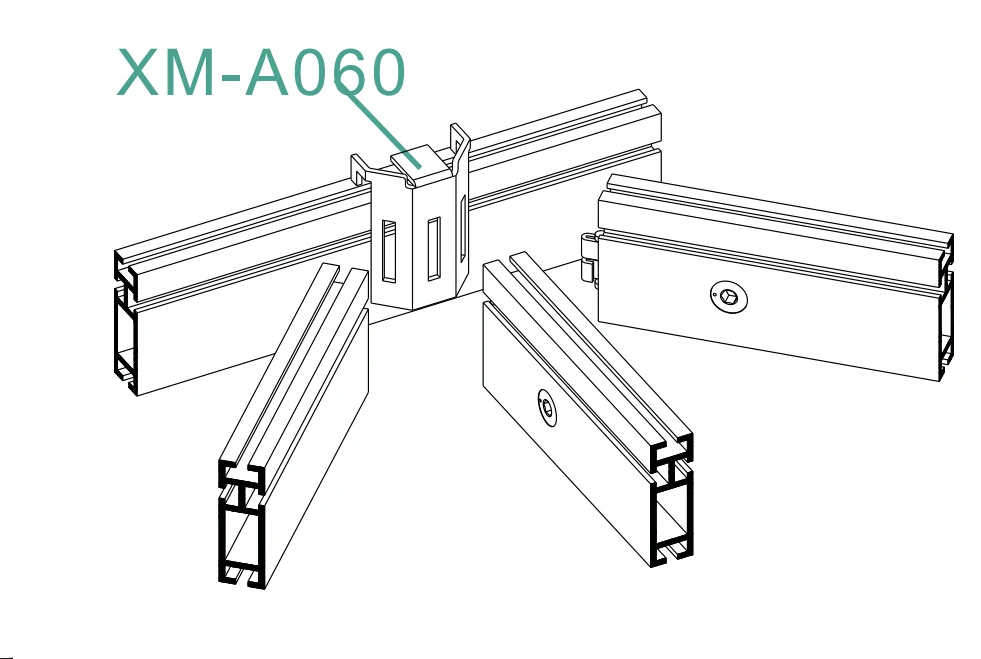 XM-A060