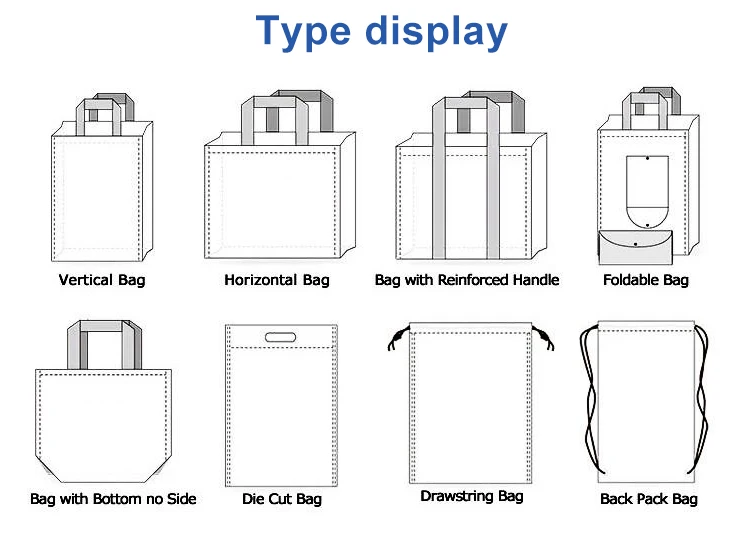 Type display

Vertical Bag

Horizontal Bag

Bag with Reinforced Handle

Foldable Bag

Bag with Bottom no Side

Die Cut Bag

Drawstring Bag

Back Pack Bag