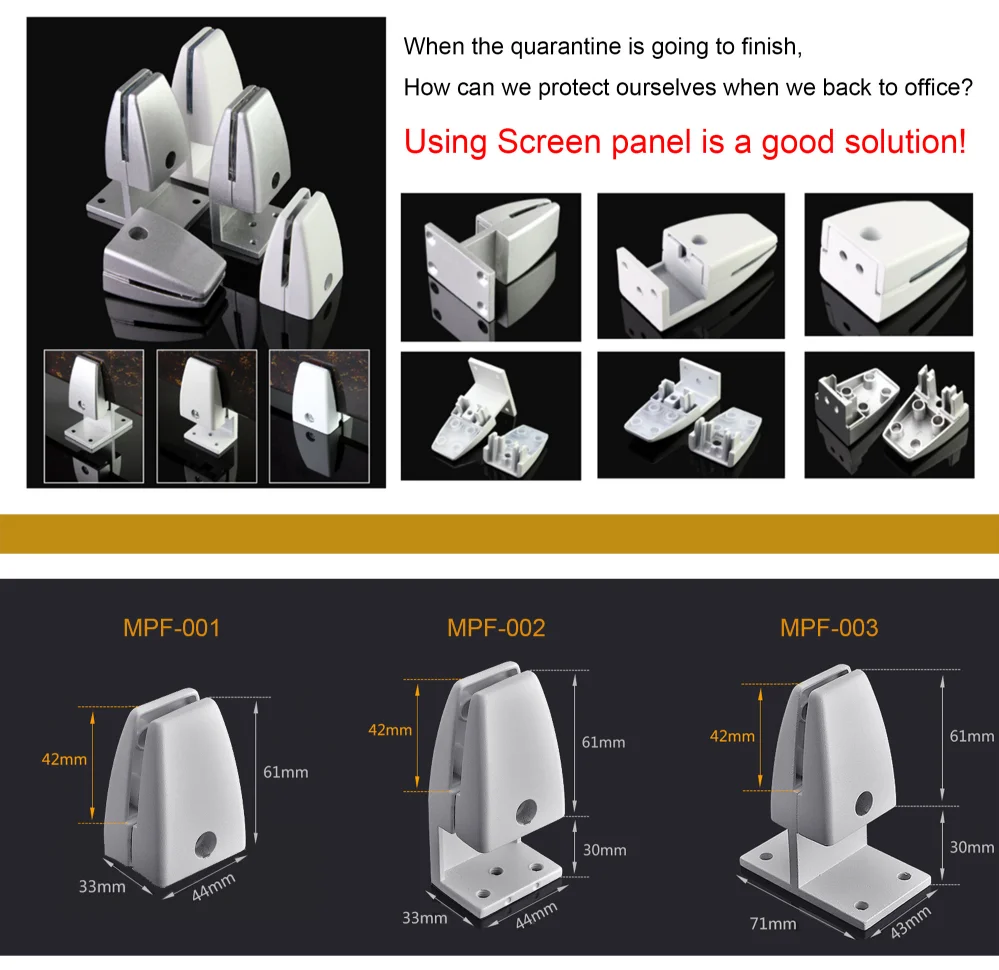 When the quarantine is going to finish,
How can we protect ourselves when we back to office?
Using Screen panel is a good solution!

MPF-001

42mm
61mm
33mm
44mm

MPF-002

42mm
61mm
30mm
33mm
44mm

MPF-003

42mm
61mm
30mm
71mm
43mm