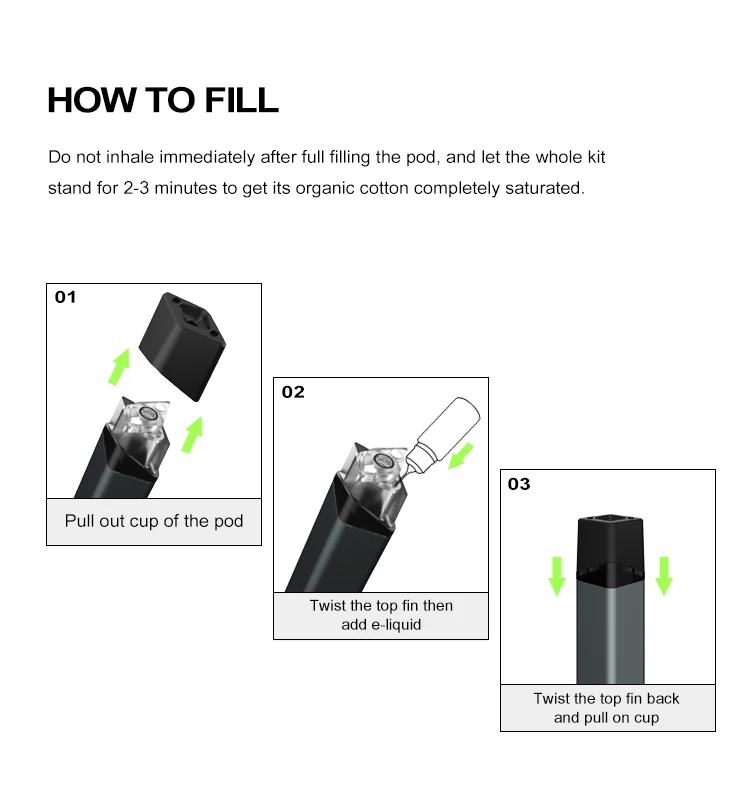 HOW TO FILL

Do not inhale immediately after full filling the pod, and let the whole kit stand for 2-3 minutes to get its organic cotton completely saturated.

01

Pull out cup of the pod

02

Twist the top fin then add e-liquid

03

Twist the top fin back and pull on cup