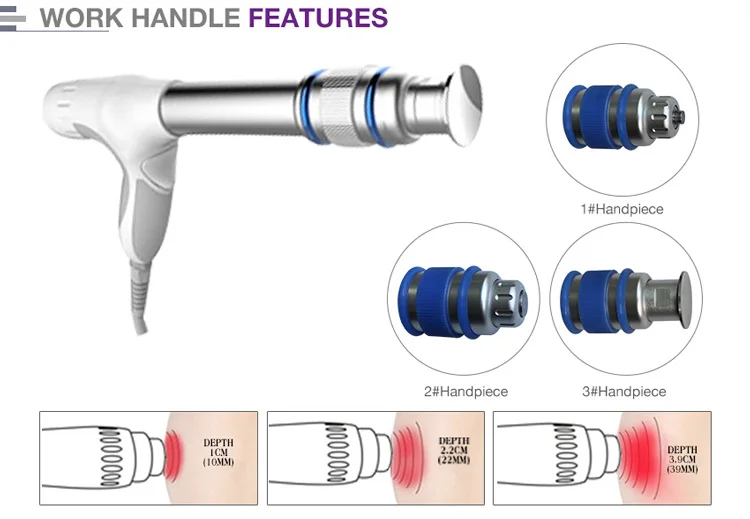 WORK HANDLE FEATURES

1#Handpiece

2#Handpiece

3#Handpiece

DEPTH 1CM (10MM)

DEPTH 2.2CM (22MM)

DEPTH 3.9CM (39MM)