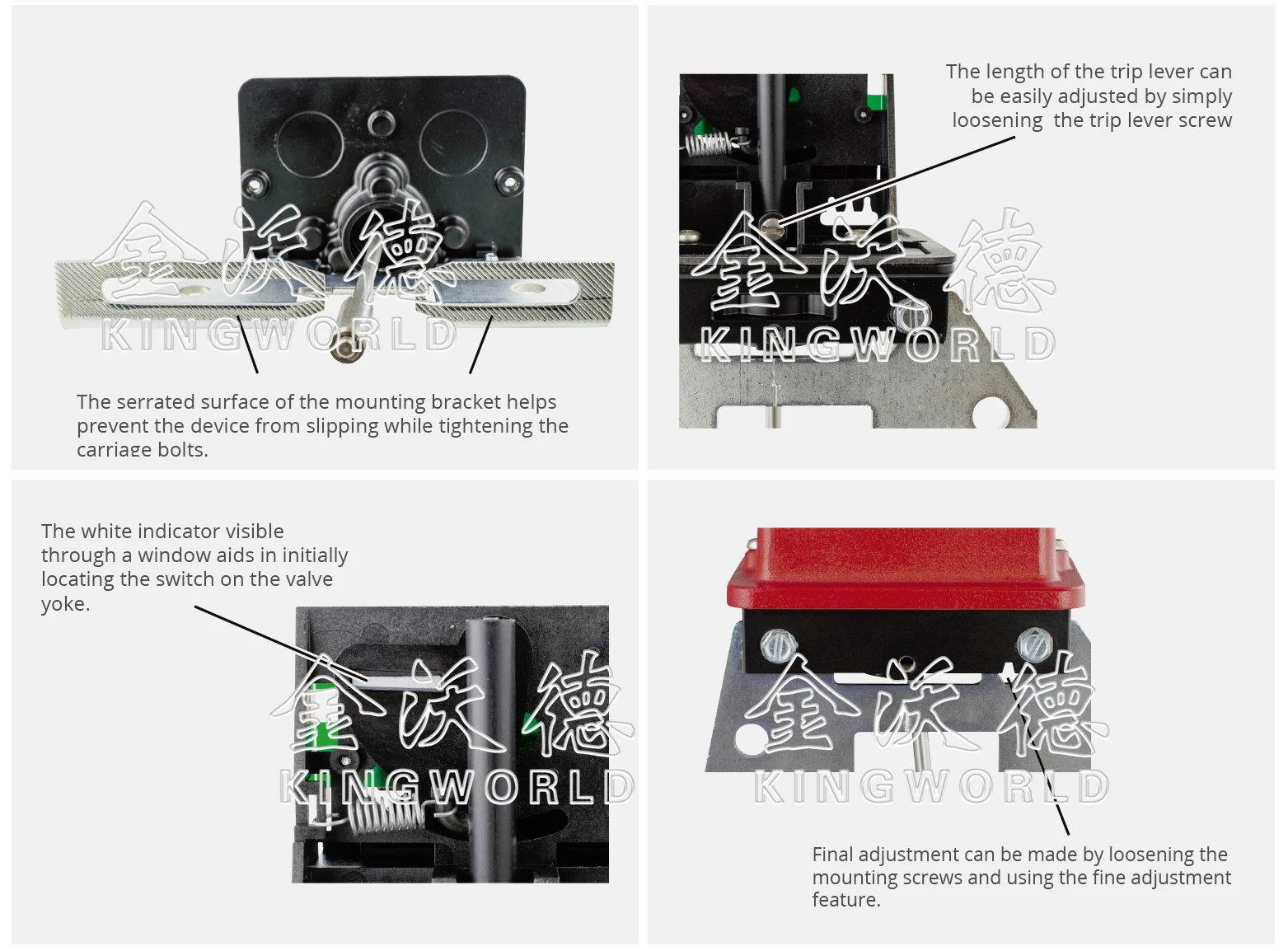 金沃德
KINGWORLD

The serrated surface of the mounting bracket helps prevent the device from slipping while tightening the carriage bolts.

The length of the trip lever can be easily adjusted by simply loosening the trip lever screw

金沃德
KINGWORLD

The white indicator visible through a window aids in initially locating the switch on the valve yoke.

金沃德
KINGWORLD

金沃德
KINGWORLD

Final adjustment can be made by loosening the mounting screws and using the fine adjustment feature.