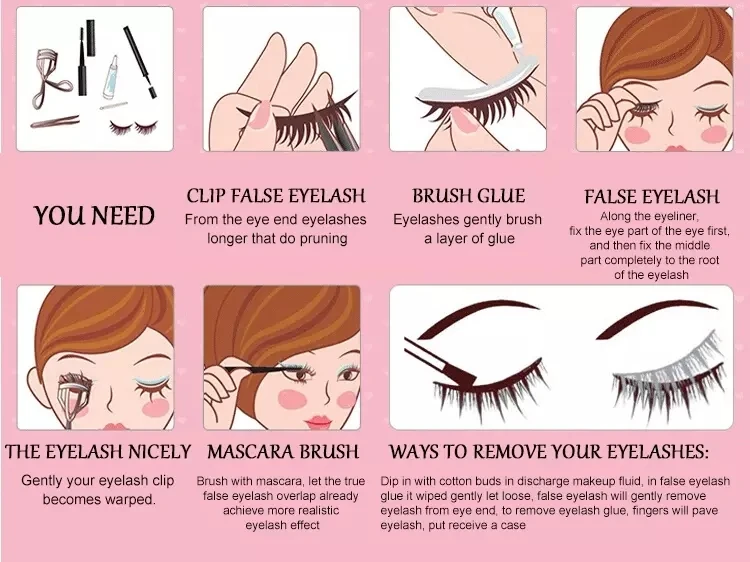 YOU NEED

CLIP FALSE EYELASH
From the eye end eyelashes longer that do pruning

BRUSH GLUE
Eyelashes gently brush a layer of glue

FALSE EYELASH
Along the eyeliner, fix the eye part of the eye first, and then fix the middle part completely to the root of the eyelash

THE EYELASH NICELY
Gently your eyelash clip becomes warped.

MASCARA BRUSH
Brush with mascara, let the true false eyelash overlap already achieve more realistic eyelash effect

WAYS TO REMOVE YOUR EYELASHES:
Dip in with cotton buds in discharge makeup fluid, in false eyelash glue it wiped gently let loose, false eyelash will gently remove eyelash from eye end, to remove eyelash glue, fingers will pave eyelash, put receive a case