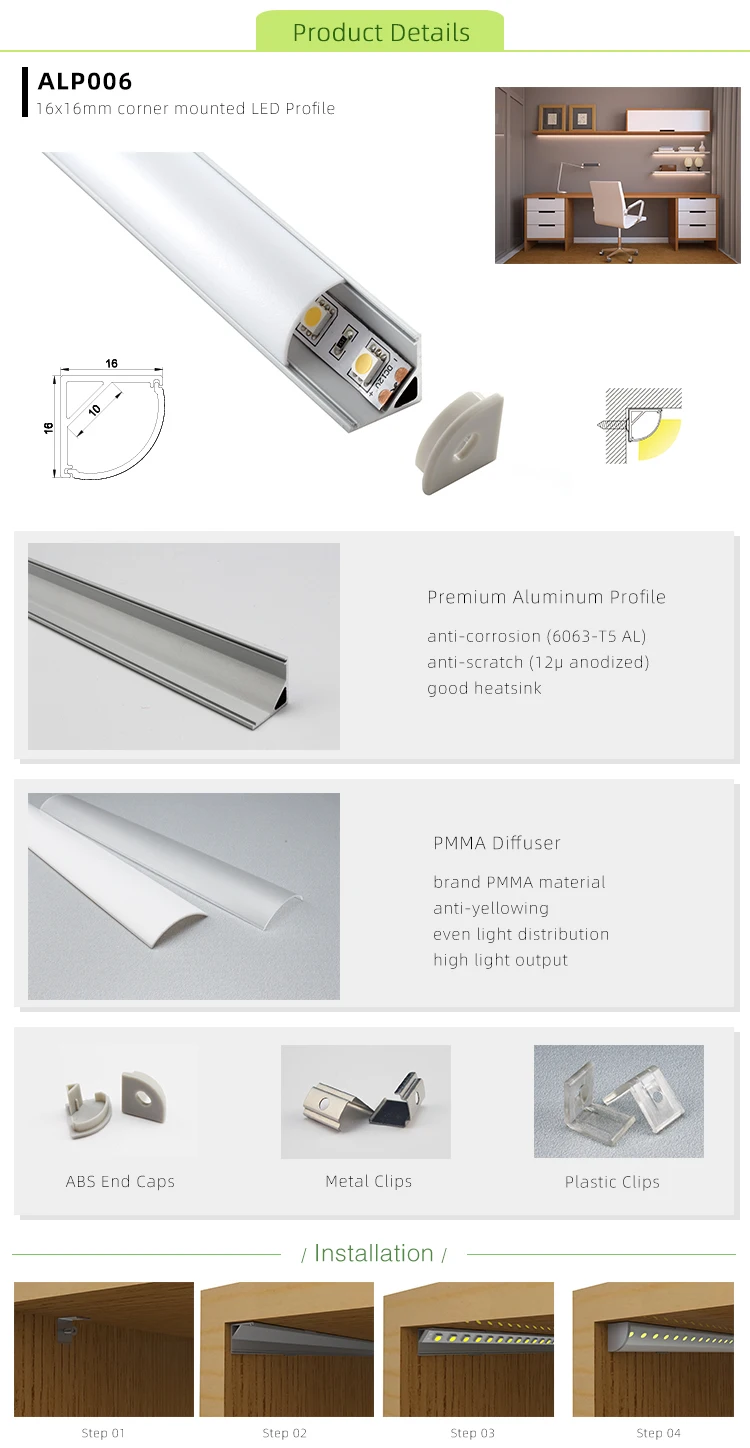 Product Details

ALP006
16x16mm corner mounted LED Profile

16
16
10

Premium Aluminum Profile
anti-corrosion (6063-T5 AL)
anti-scratch (12μ anodized)
good heatsink

PMMA Diffuser
brand PMMA material
anti-yellowing
even light distribution
high light output

ABS End Caps
Metal Clips
Plastic Clips

/ Installation /

Step 01
Step 02
Step 03
Step 04