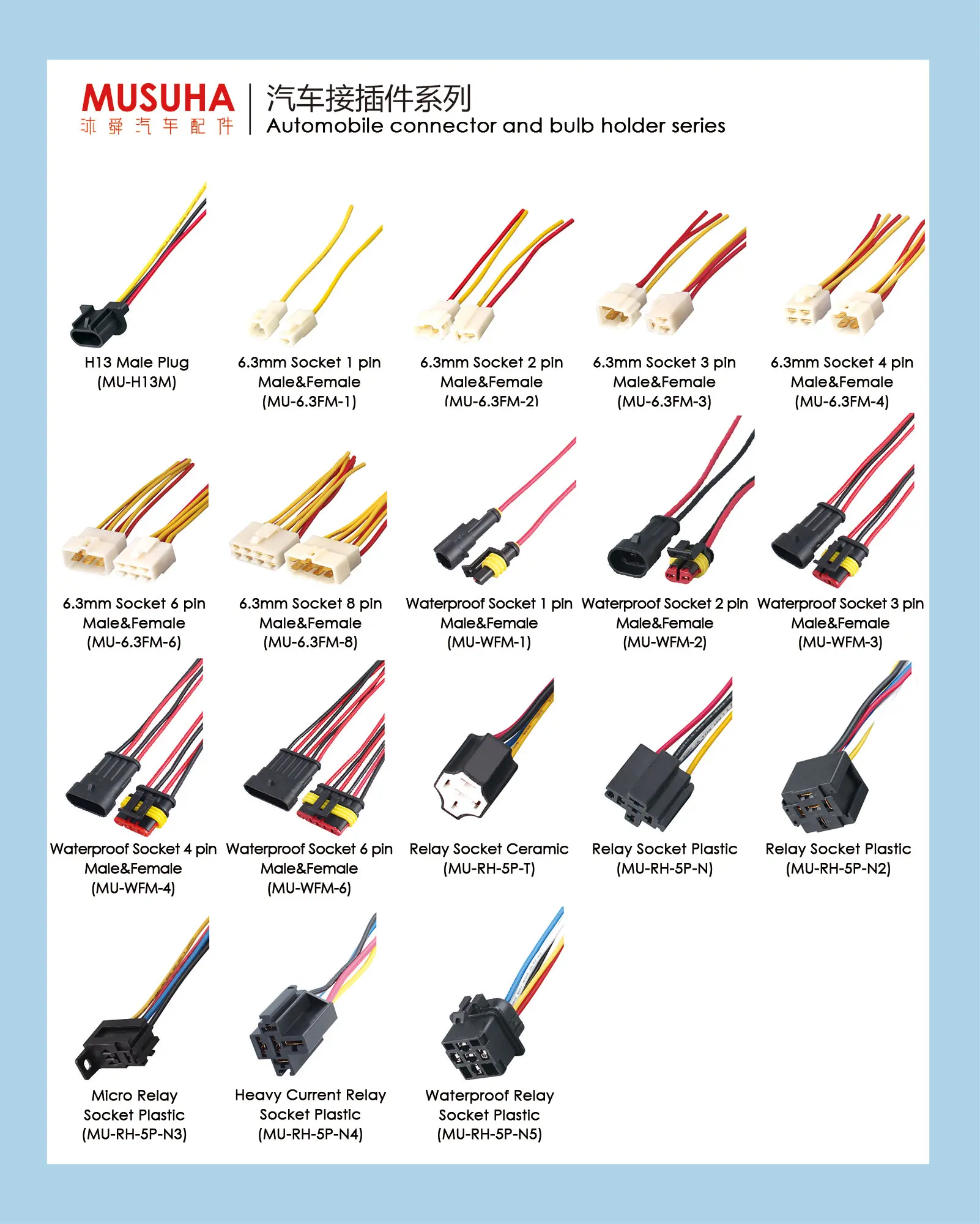 MUSUHA
沐舜汽车配件

汽车接插件系列
Automobile connector and bulb holder series

H13 Male Plug
(MU-H13M)

6.3mm Socket 1 pin
Male&Female
(MU-6.3FM-1)

6.3mm Socket 2 pin
Male&Female
(MU-6.3FM-2)

6.3mm Socket 3 pin
Male&Female
(MU-6.3FM-3)

6.3mm Socket 4 pin
Male&Female
(MU-6.3FM-4)

6.3mm Socket 6 pin
Male&Female
(MU-6.3FM-6)

6.3mm Socket 8 pin
Male&Female
(MU-6.3FM-8)

Waterproof Socket 1 pin
Male&Female
(MU-WFM-1)

Waterproof Socket 2 pin
Male&Female
(MU-WFM-2)

Waterproof Socket 3 pin
Male&Female
(MU-WFM-3)

Waterproof Socket 4 pin
Male&Female
(MU-WFM-4)

Waterproof Socket 6 pin
Male&Female
(MU-WFM-6)

Relay Socket Ceramic
(MU-RH-5P-T)

Relay Socket Plastic
(MU-RH-5P-N)

Relay Socket Plastic
(MU-RH-5P-N2)

Micro Relay
Socket Plastic
(MU-RH-5P-N3)

Heavy Current Relay
Socket Plastic
(MU-RH-5P-N4)

Waterproof Relay
Socket Plastic
(MU-RH-5P-N5)