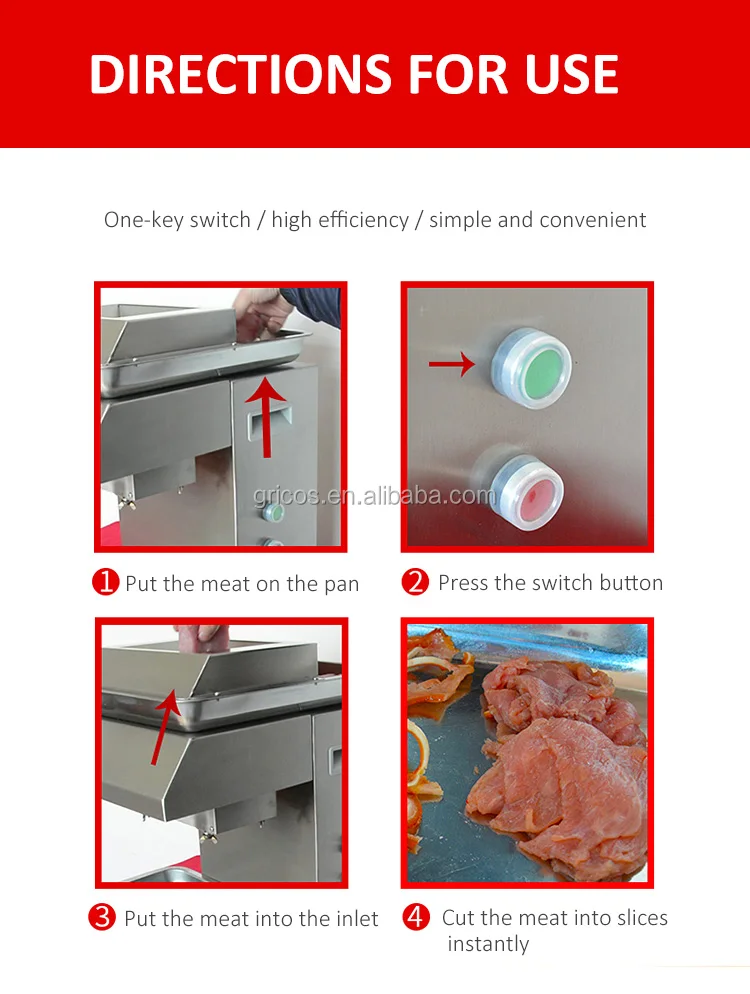 DIRECTIONS FOR USE

One-key switch / high efficiency / simple and convenient

gricos.en.alibaba.com

1 Put the meat on the pan

2 Press the switch button

3 Put the meat into the inlet

4 Cut the meat into slices instantly