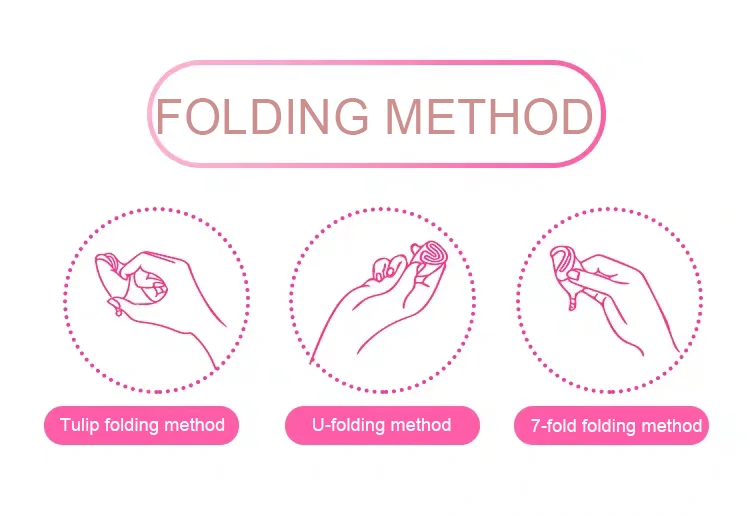 FOLDING METHOD

Tulip folding method

U-folding method

7-fold folding method