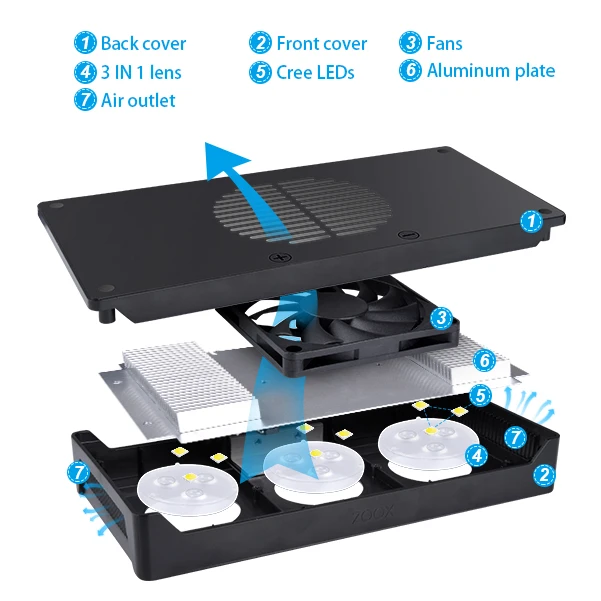 1 Back cover
2 Front cover
3 Fans
4 3 IN 1 lens
5 Cree LEDs
6 Aluminum plate
7 Air outlet

1

3

6

5

7

4

2

7

ZOOX